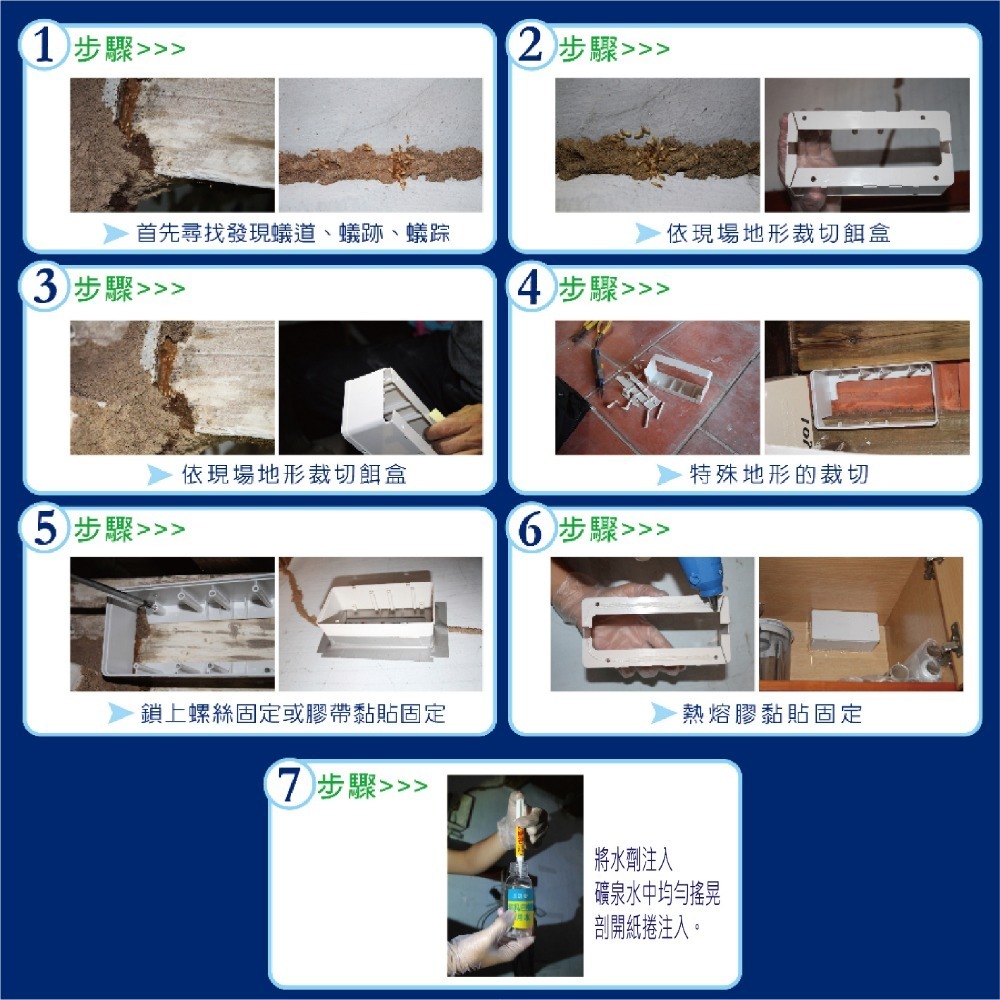 1 步驟>>>

首先尋找發現蟻道、蟻跡、蟻踪

2 步驟>>>

依現場地形裁切餌盒

3 步驟>>>

依現場地形裁切餌盒

4 步驟>>>

特殊地形的裁切

5 步驟>>>

鎖上螺絲固定或膠帶黏貼固定

6 步驟>>>

熱熔膠黏貼固定

7 步驟>>>

將水劑注入
礦泉水中均勻搖晃
剖開紙捲注入。