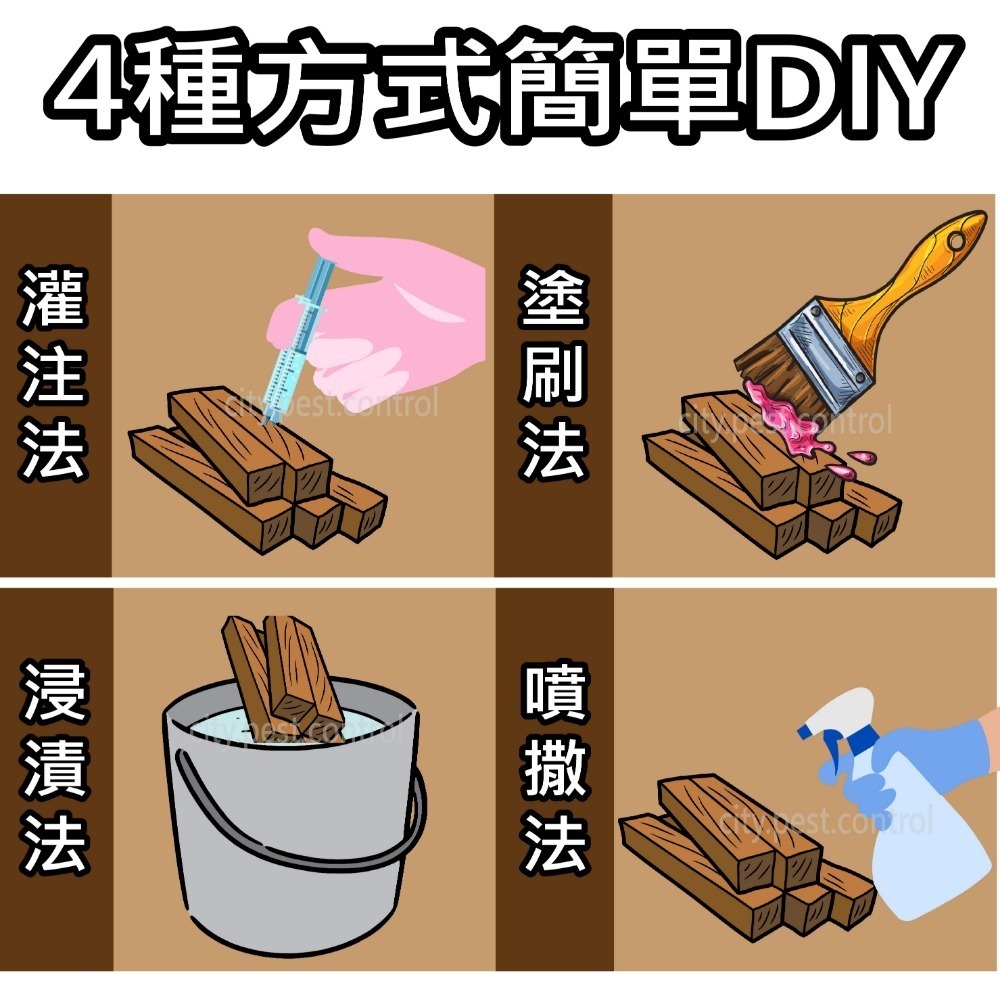 4種方式簡單DIY

灌注法

city.pest.control

塗刷法

city.pest.control

浸漬法

city.pest.control

噴撒法

city.pest.control