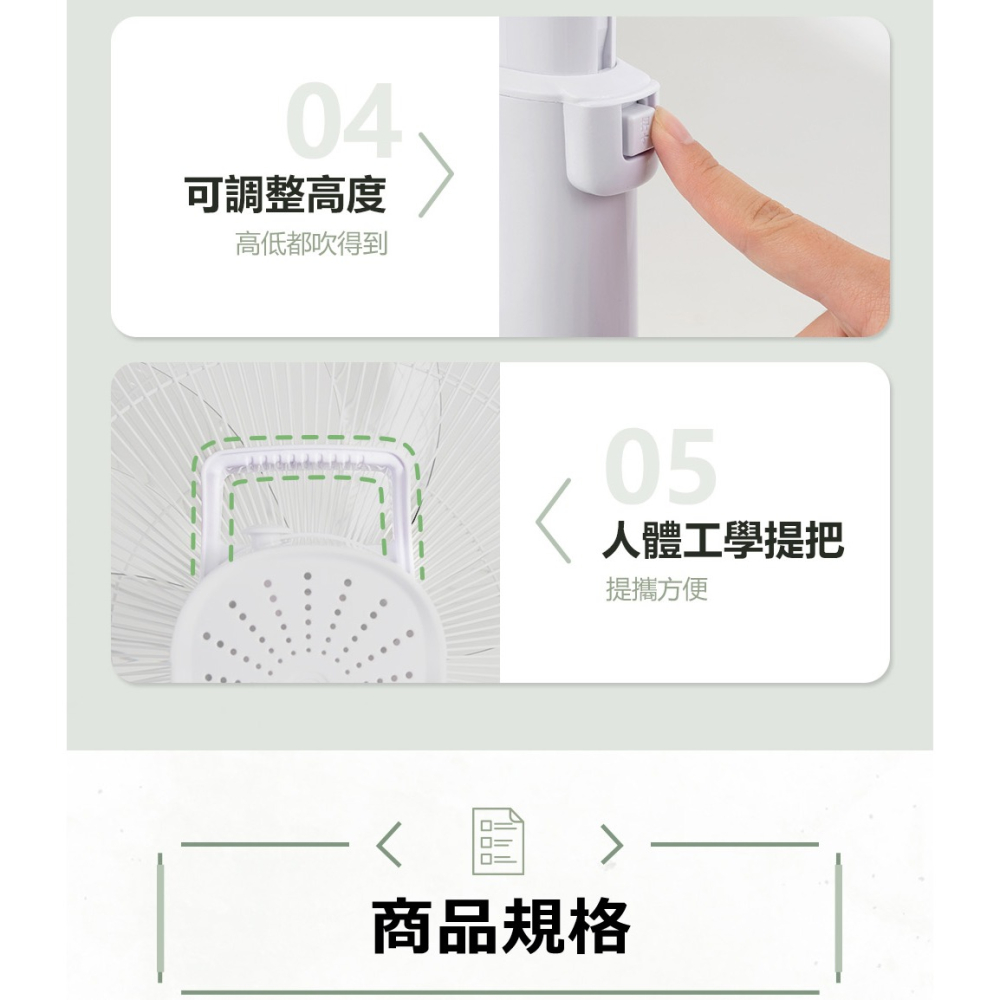 04
可調整高度
高低都吹得到

05
人體工學提把
提攜方便

商品規格