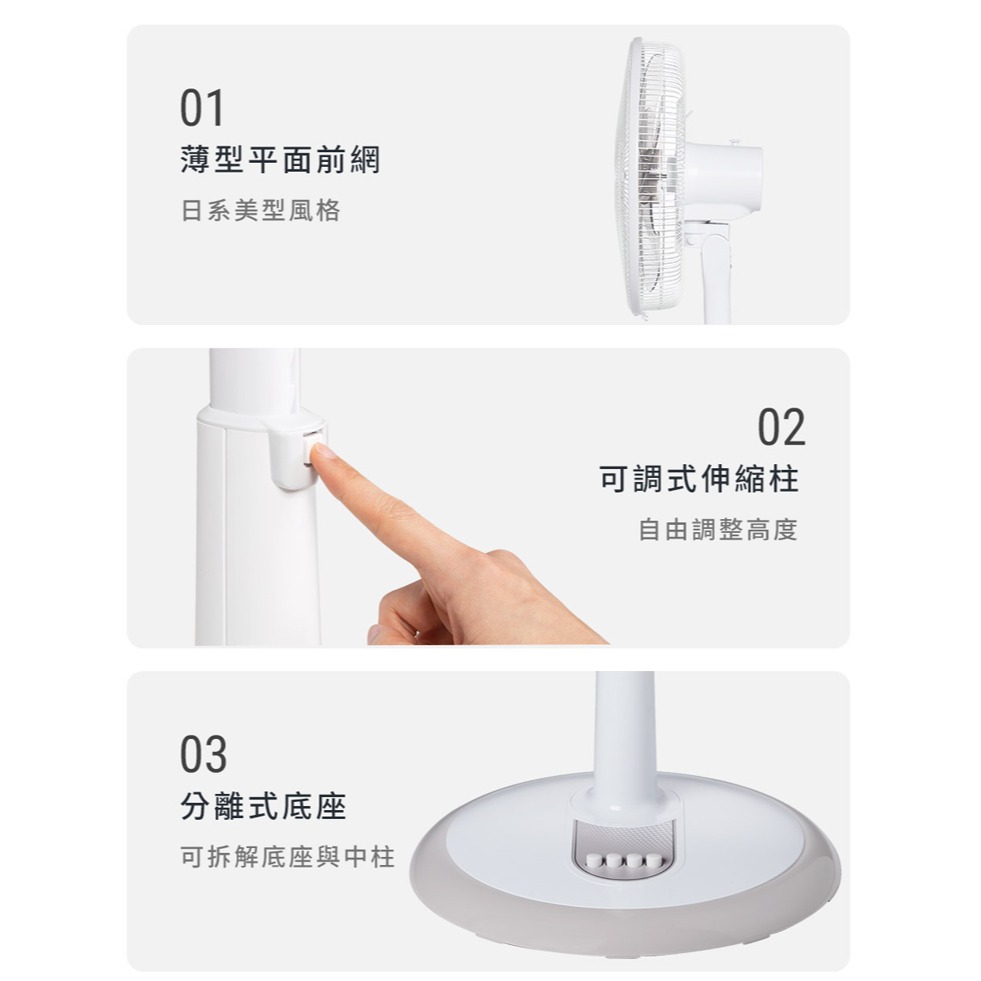 01
薄型平面前網
日系美型風格

02
可調式伸縮柱
自由調整高度

03
分離式底座
可拆解底座與中柱