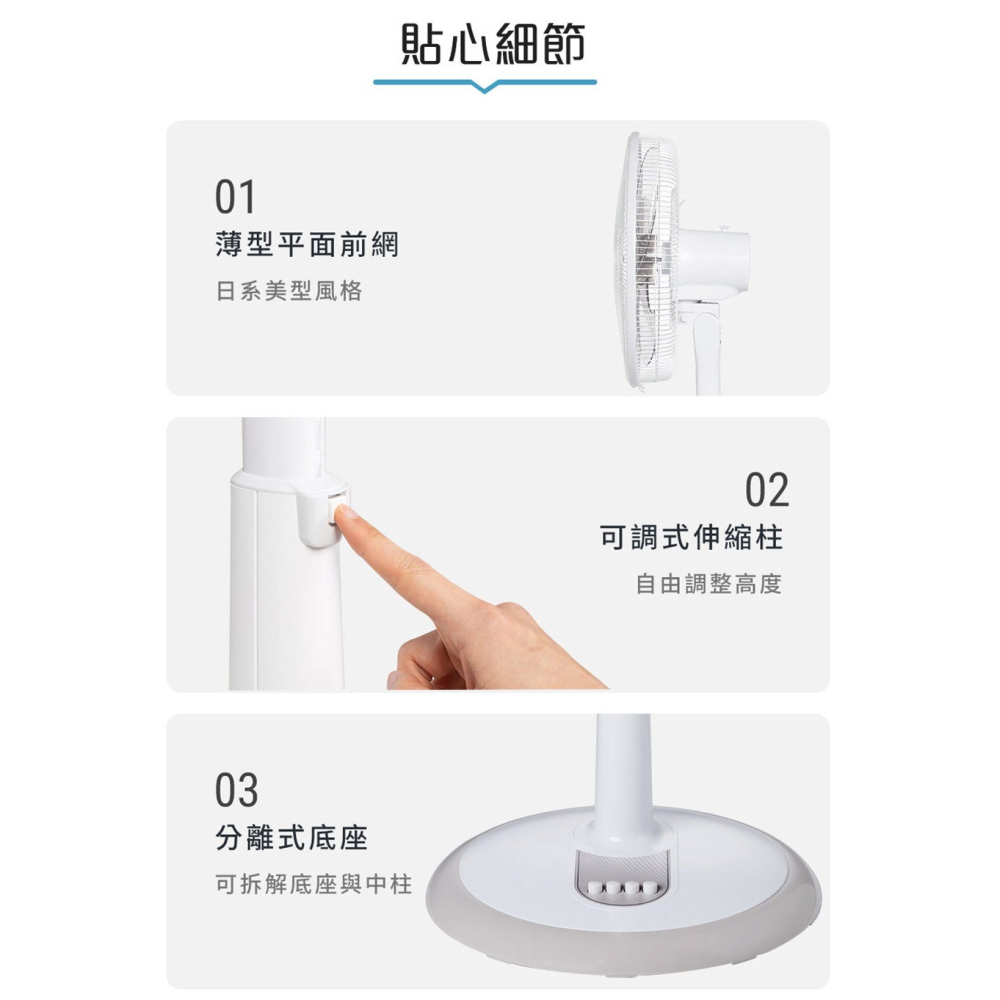 貼心細節

01
薄型平面前網
日系美型風格

02
可調式伸縮柱
自由調整高度

03
分離式底座
可拆解底座與中柱