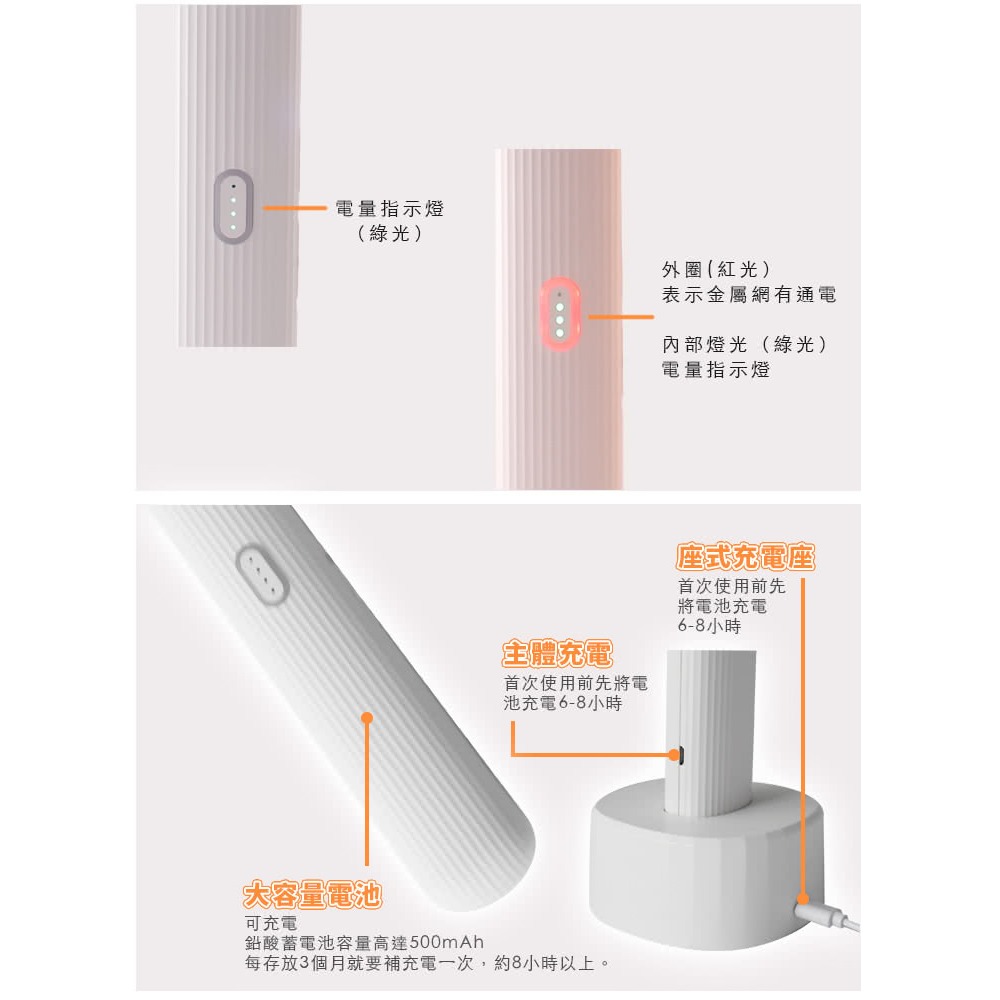 電量指示燈
（綠光）

外圈(紅光)
表示金屬網有通電

內部燈光（綠光）
電量指示燈

座式充電座
首次使用前先將電池充電6-8小時

主體充電
首次使用前先將電池充電6-8小時

大容量電池
可充電
鉛酸蓄電池容量高達500mAh
每存放3個月就要補充電一次，約8小時以上。