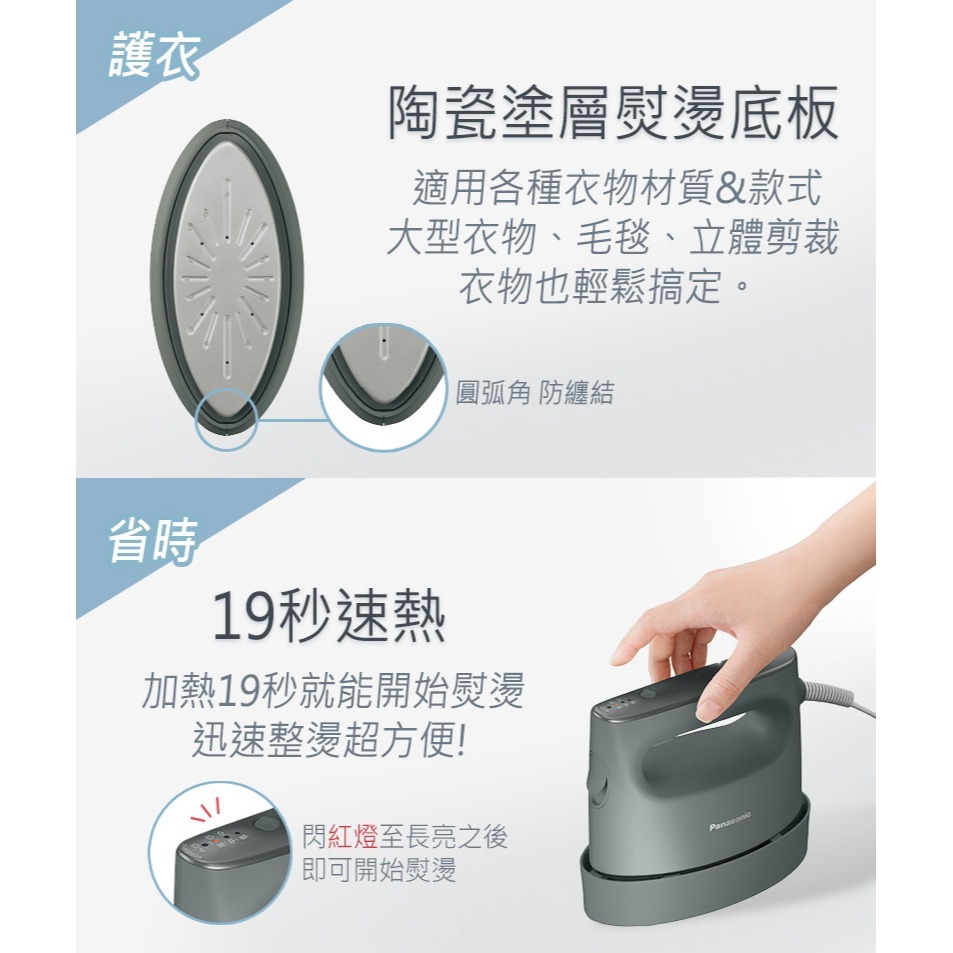 護衣

陶瓷塗層熨燙底板

適用各種衣物材質&款式
大型衣物、毛毯、立體剪裁
衣物也輕鬆搞定。

圓弧角 防纏結

省時

19秒速熱

加熱19秒就能開始熨燙
迅速整燙超方便!

閃紅燈至長亮之後
即可開始熨燙

Panasonic