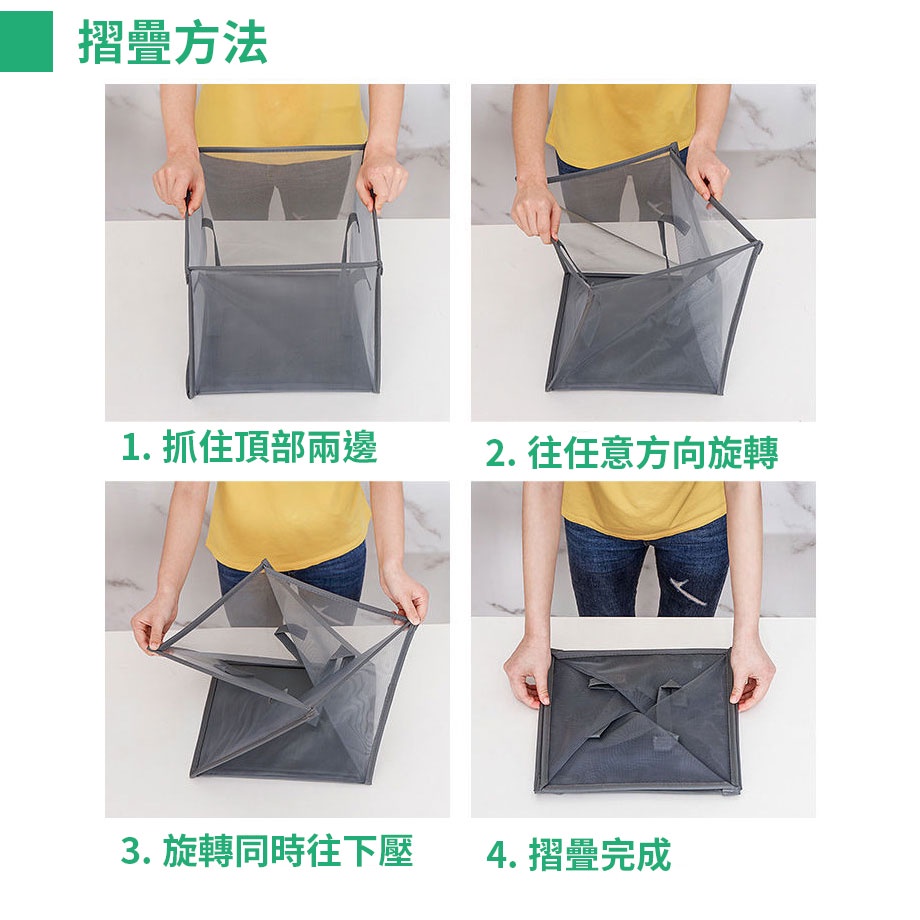 摺疊方法

1. 抓住頂部兩邊

2. 往任意方向旋轉

3. 旋轉同時往下壓

4. 摺疊完成