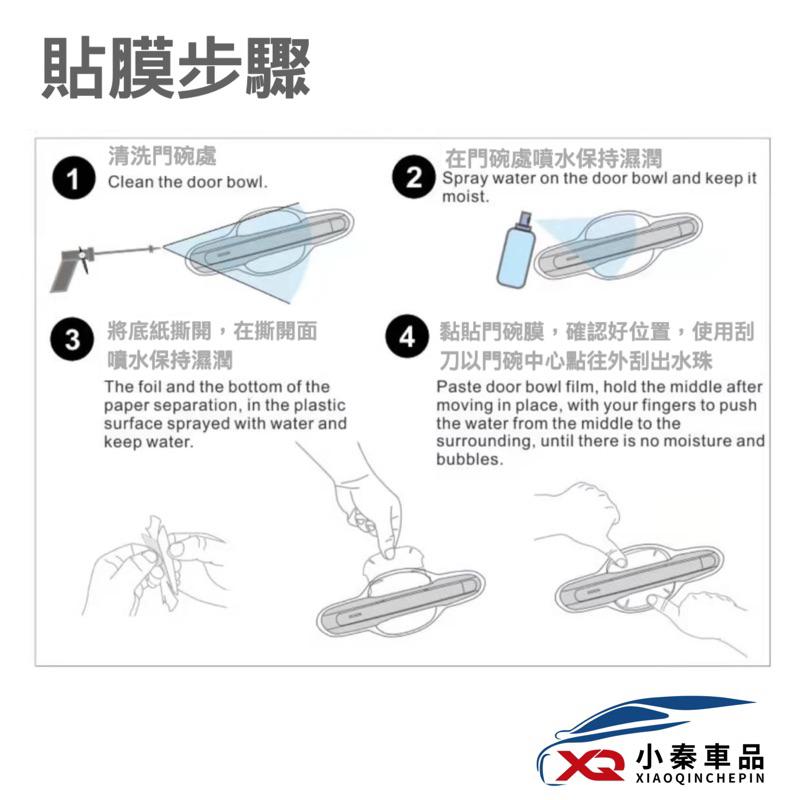 貼膜步驟

1
清洗門碗處
Clean the door bowl.

2
在門碗處噴水保持濕潤
Spray water on the door bowl and keep it moist.

3
將底紙撕開，在撕開面噴水保持濕潤
The foil and the bottom of the paper separation, in the plastic surface sprayed with water and keep water.

4
黏貼門碗膜，確認好位置，使用刮刀以門碗中心點往外刮出水珠
Paste door bowl film, hold the middle after moving in place, with your fingers to push the water from the middle to the surrounding, until there is no moisture and bubbles.

XQ 小秦車品
XIAOQINCHEPIN