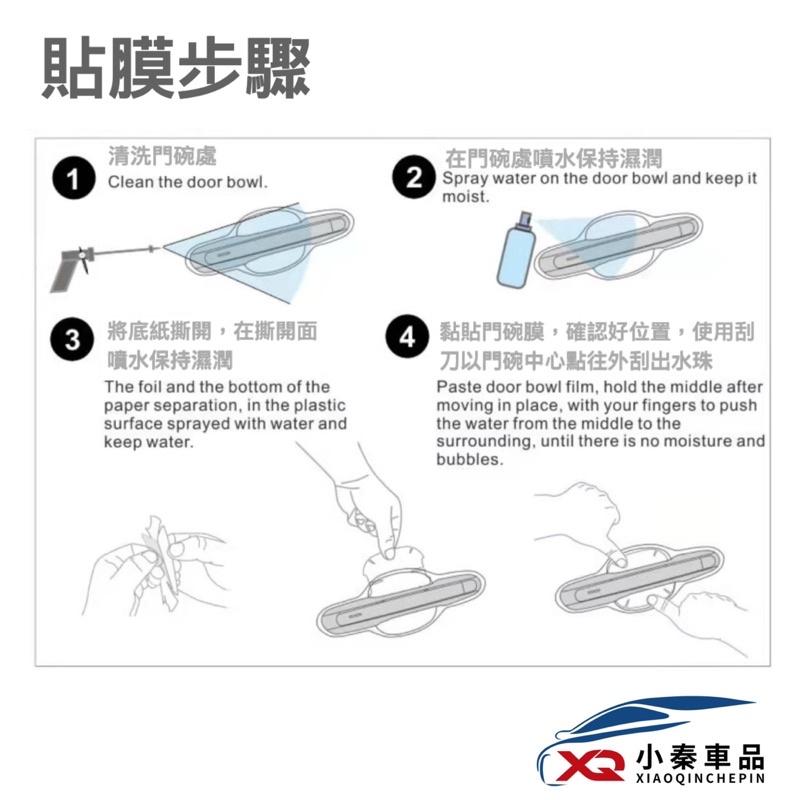 貼膜步驟

1 清洗門碗處
Clean the door bowl.

2 在門碗處噴水保持濕潤
Spray water on the door bowl and keep it moist.

3 將底紙撕開，在撕開面噴水保持濕潤
The foil and the bottom of the paper separation, in the plastic surface sprayed with water and keep water.

4 黏貼門碗膜，確認好位置，使用刮刀以門碗中心點往外刮出水珠
Paste door bowl film, hold the middle after moving in place, with your fingers to push the water from the middle to the surrounding, until there is no moisture and bubbles.

XQ 小秦車品 XIAOQINCHEPIN