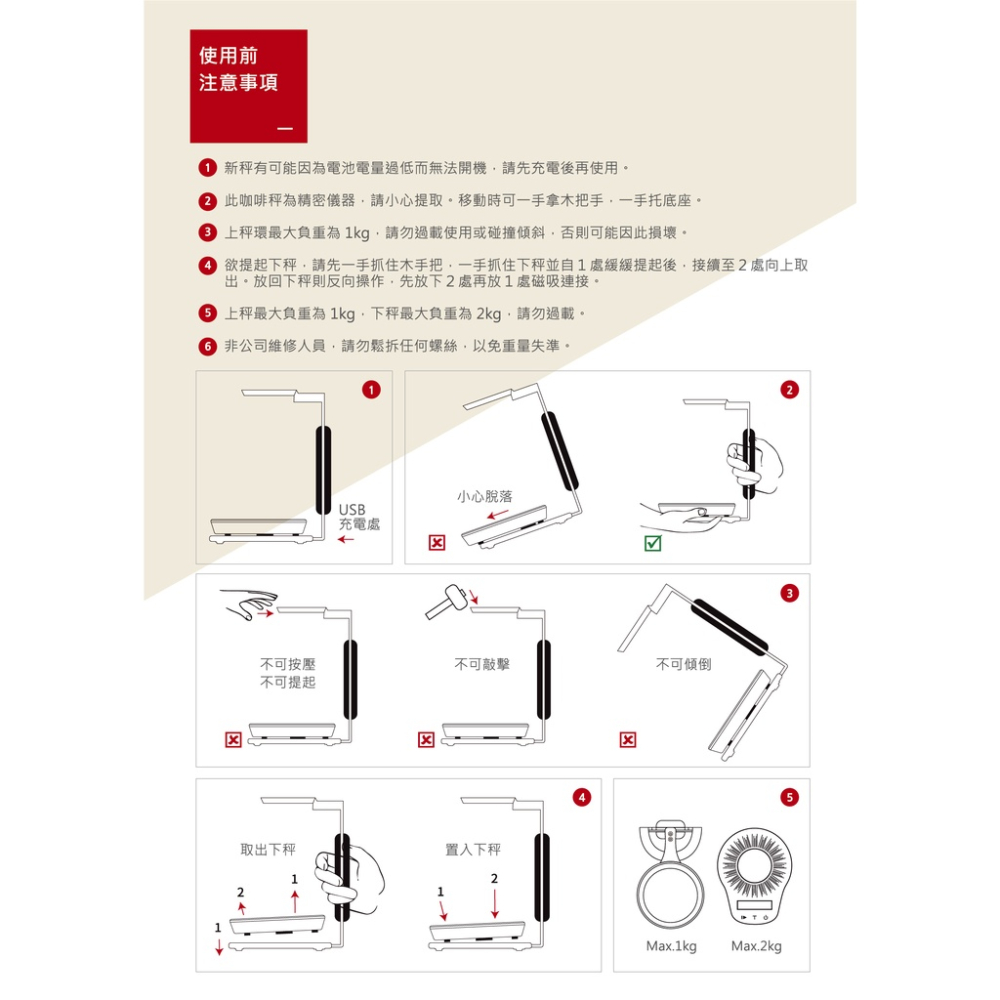 使用前
注意事項

1 新秤有可能因為電池電量過低而無法開機，請先充電後再使用。

2 此咖啡秤為精密儀器，請小心提取。移動時可一手拿木把手，一手托底座。

3 上秤環最大負重為 1kg，請勿過載使用或碰撞傾斜，否則可能因此損壞。

4 欲提起下秤，請先一手抓住木手把，一手抓住下秤並自 1 處緩緩提起後，接續至 2 處向上取出。放回下秤則反向操作，先放下 2 處再放 1 處磁吸連接。

5 上秤最大負重為 1kg，下秤最大負重為 2kg，請勿過載。

6 非公司維修人員，請勿鬆拆任何螺絲，以免重量失準。

1
USB
充電處

2
小心脫落

3
不可按壓
不可提起
不可敲擊
不可傾倒

4
取出下秤
2
1
1
置入下秤
1
2

5
Max.1kg
Max.2kg