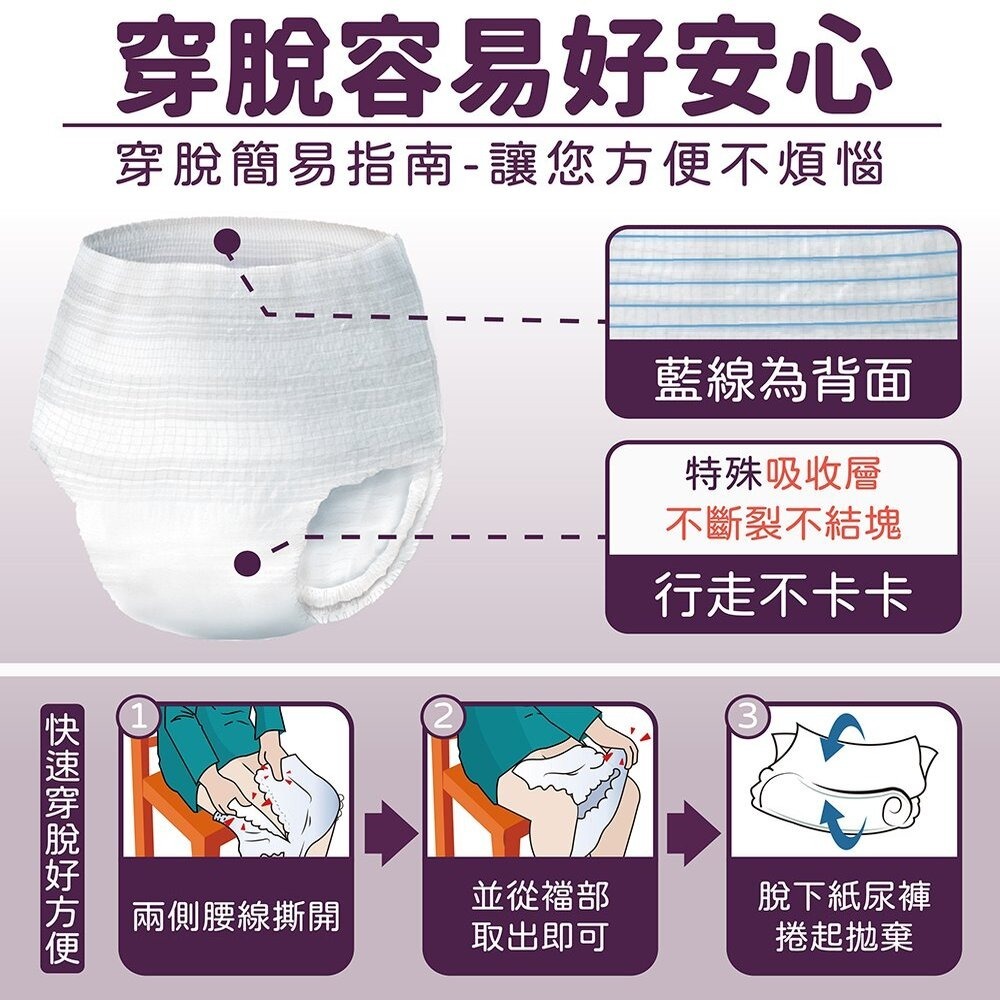 穿脫容易好安心

穿脫簡易指南-讓您方便不煩惱

藍線為背面

特殊吸收層
不斷裂不結塊

行走不卡卡

快速穿脫好方便

1
兩側腰線撕開

2
並從襠部
取出即可

3
脫下紙尿褲
捲起拋棄