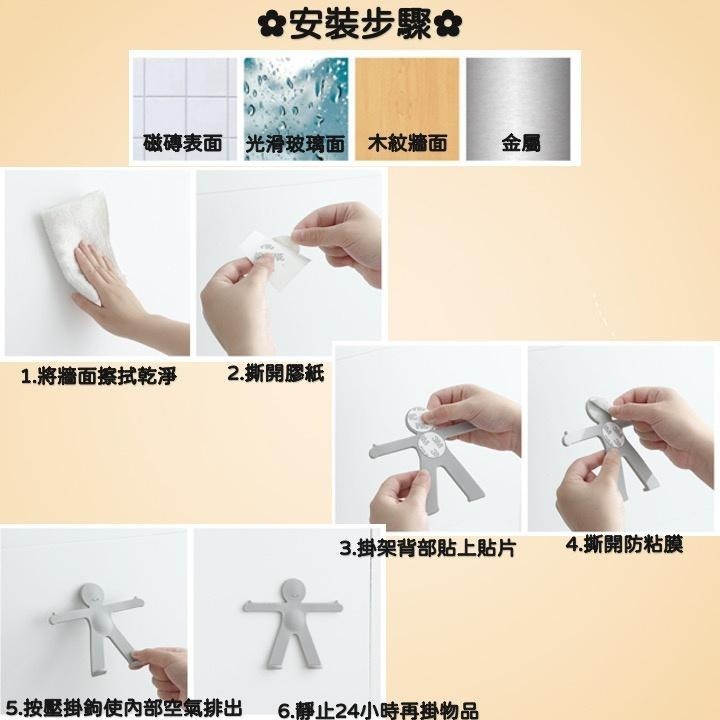 ✿安裝步驟✿

磁磚表面

光滑玻璃面

木紋牆面

金屬

1.將牆面擦拭乾淨

2.撕開膠紙

3.掛架背部貼上貼片

4.撕開防粘膜

5.按壓掛鉤使內部空氣排出

6.靜止24小時再掛物品