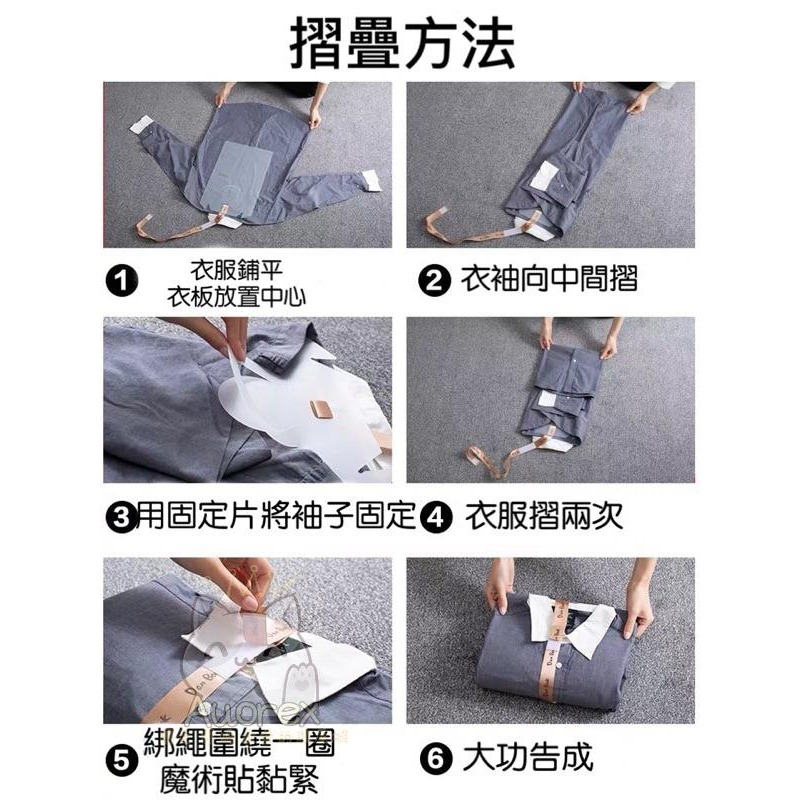 摺疊方法

1 衣服鋪平
衣板放置中心

2 衣袖向中間摺

3 用固定片將袖子固定

4 衣服摺兩次

5 綁繩圍繞一圈
魔術貼黏緊

6 大功告成

Aurorex