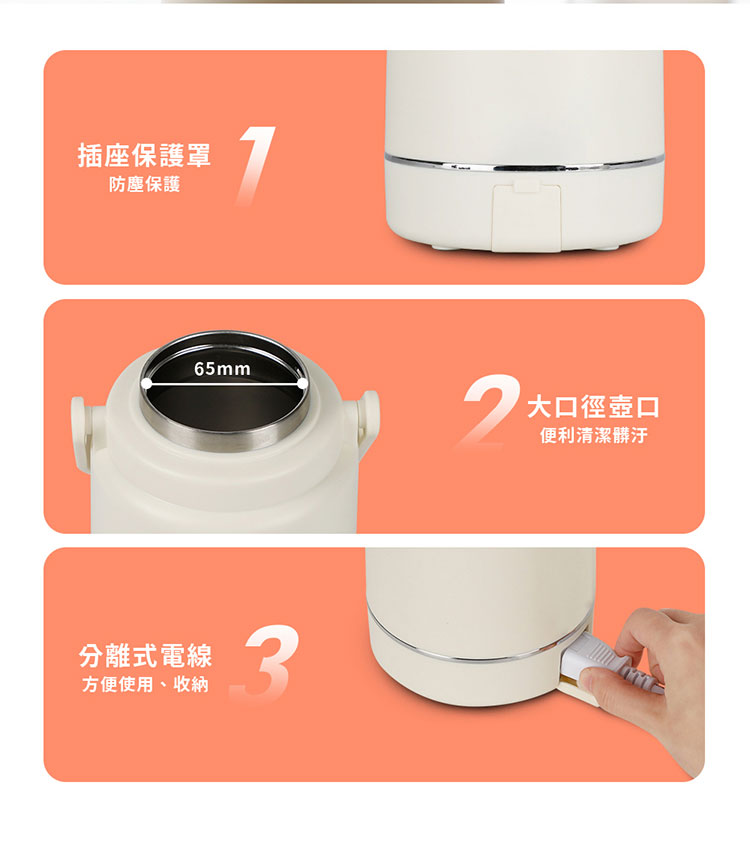 插座保護罩
防塵保護
1

65mm

2
大口徑壺口
便利清潔髒汙

分離式電線
方便使用、收納
3