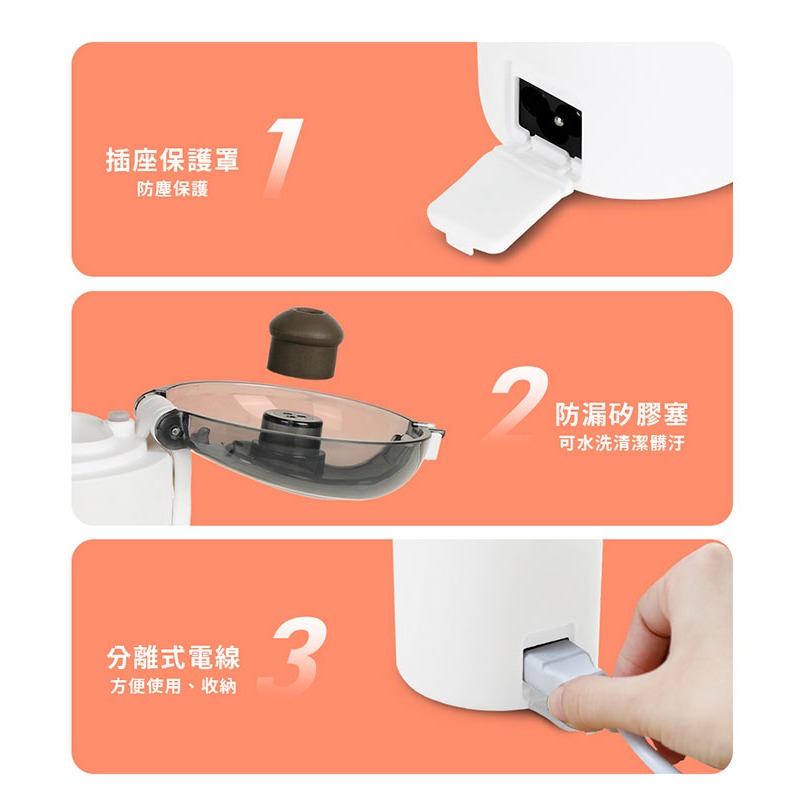 插座保護罩
防塵保護
1

2
防漏矽膠塞
可水洗清潔髒汙

分離式電線
方便使用、收納
3