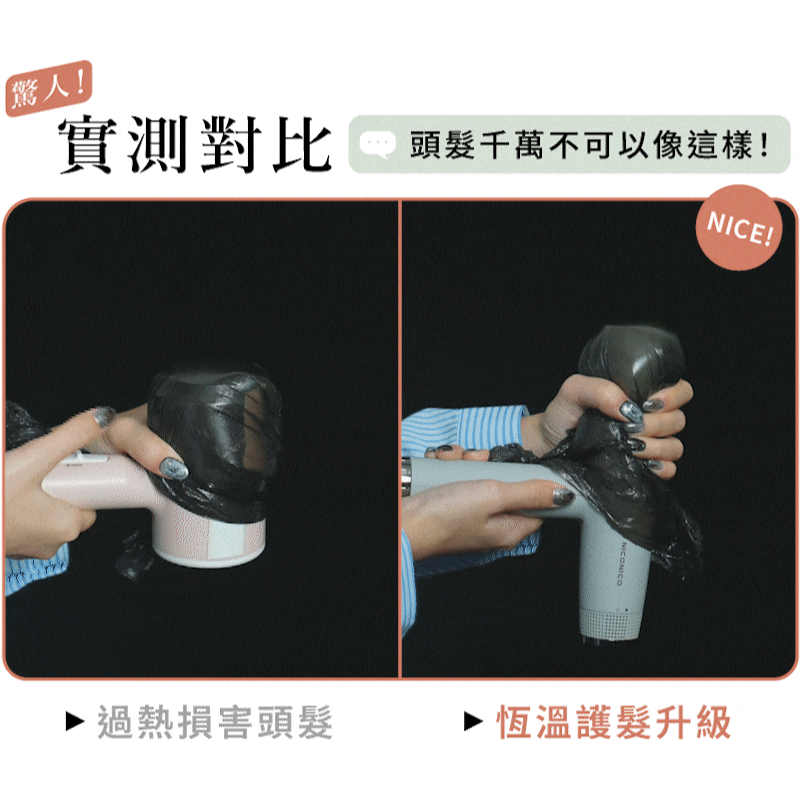 驚人！
實測對比

頭髮千萬不可以像這樣！

NICE!

NICONICO

▶ 過熱損害頭髮

▶ 恆溫護髮升級