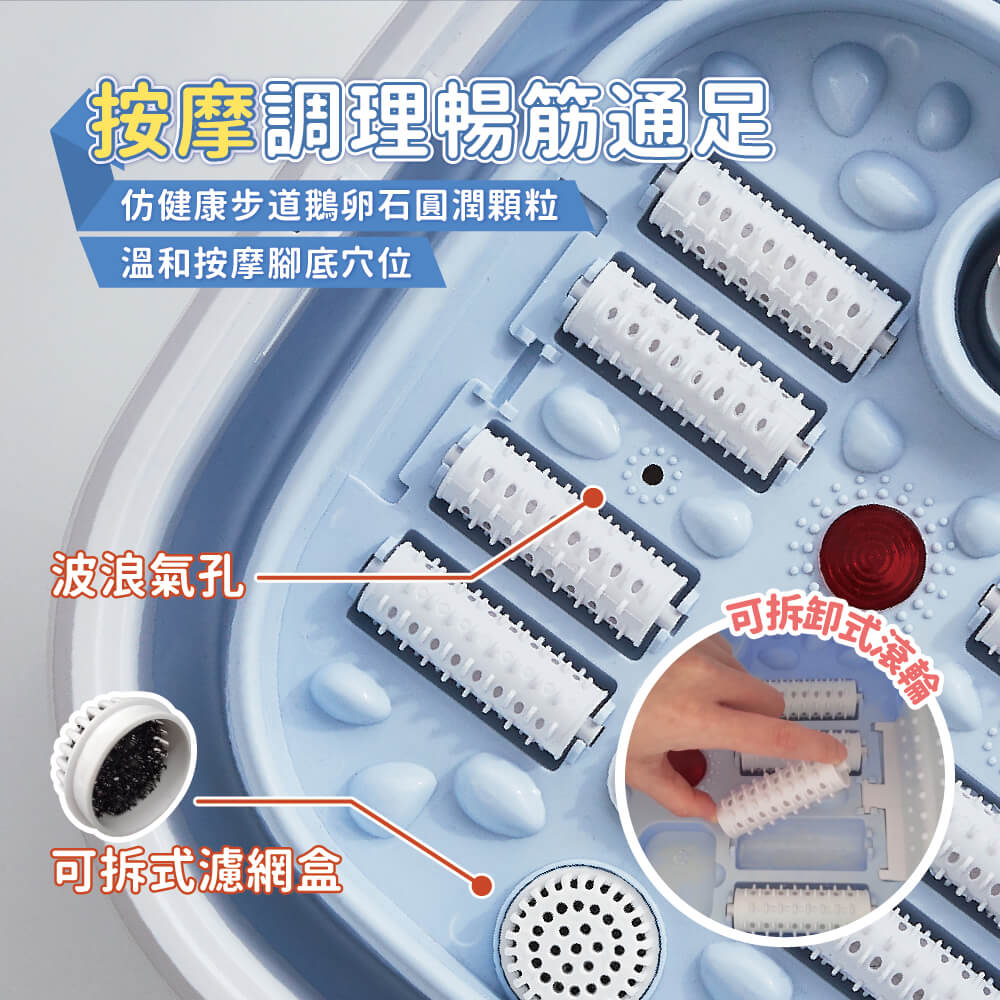 按摩調理暢筋通足

仿健康步道鵝卵石圓潤顆粒

溫和按摩腳底穴位

波浪氣孔

可拆卸式滾輪

可拆式濾網盒