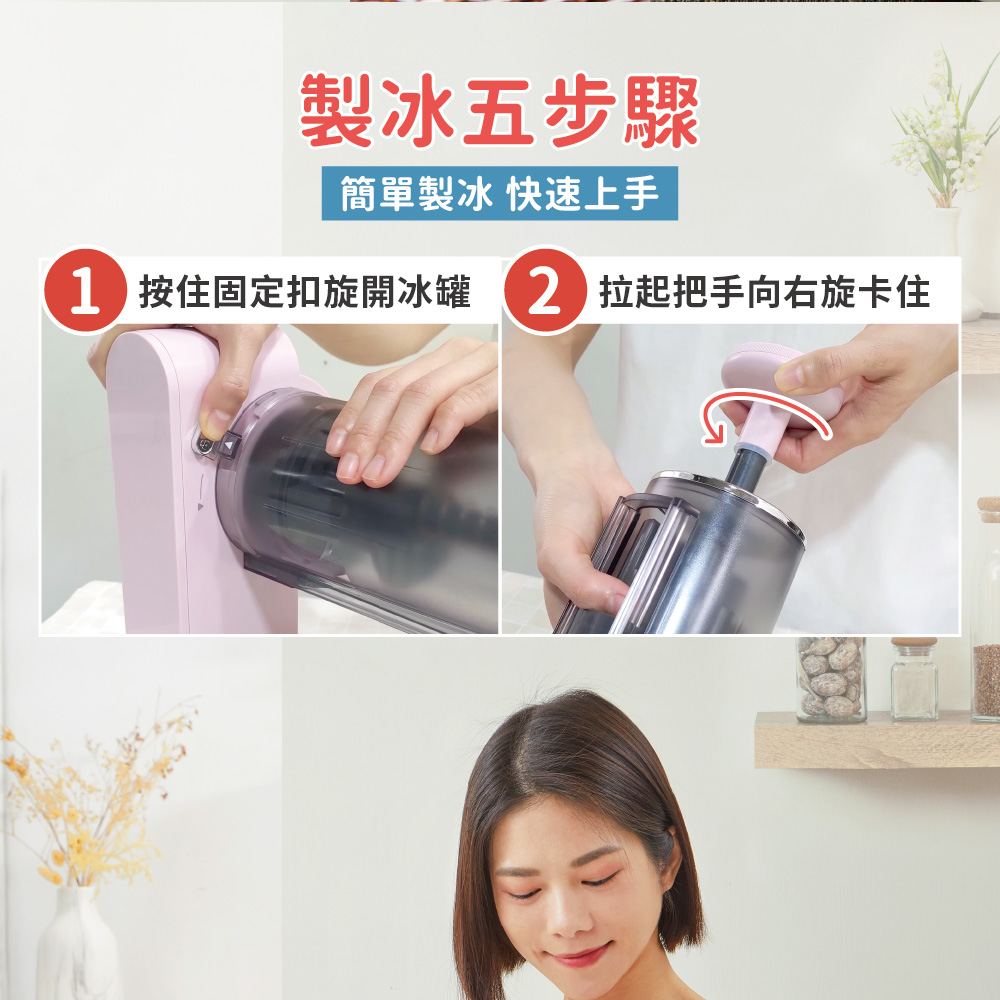 製冰五步驟

簡單製冰 快速上手

1 按住固定扣旋開冰罐

2 拉起把手向右旋卡住