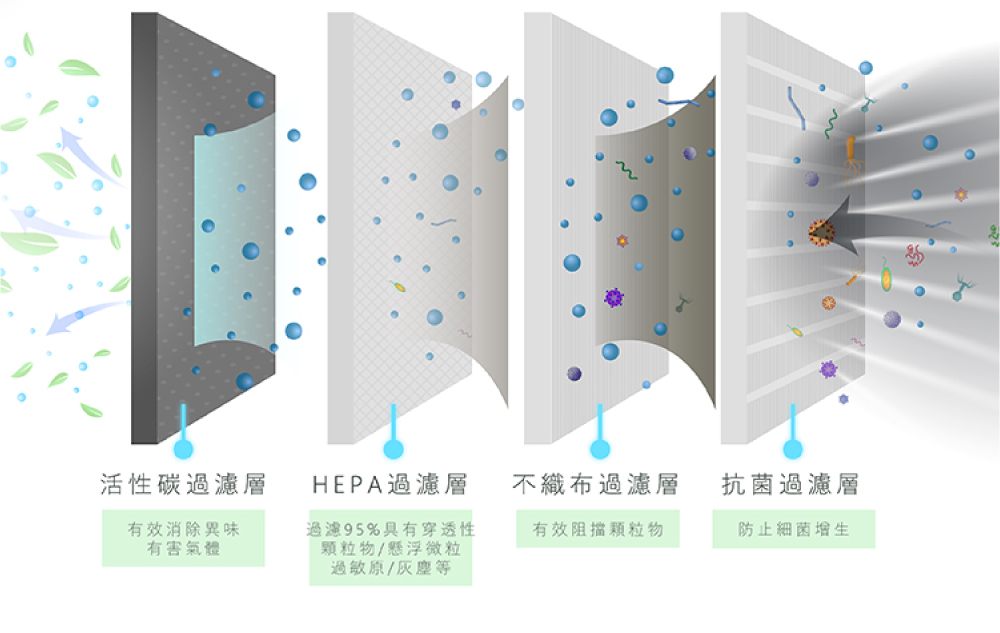 活性碳過濾層

有效消除異味
有害氣體

HEPA過濾層

過濾95%具有穿透性
顆粒物/懸浮微粒
過敏原/灰塵等

不織布過濾層

有效阻擋顆粒物

抗菌過濾層

防止細菌增生