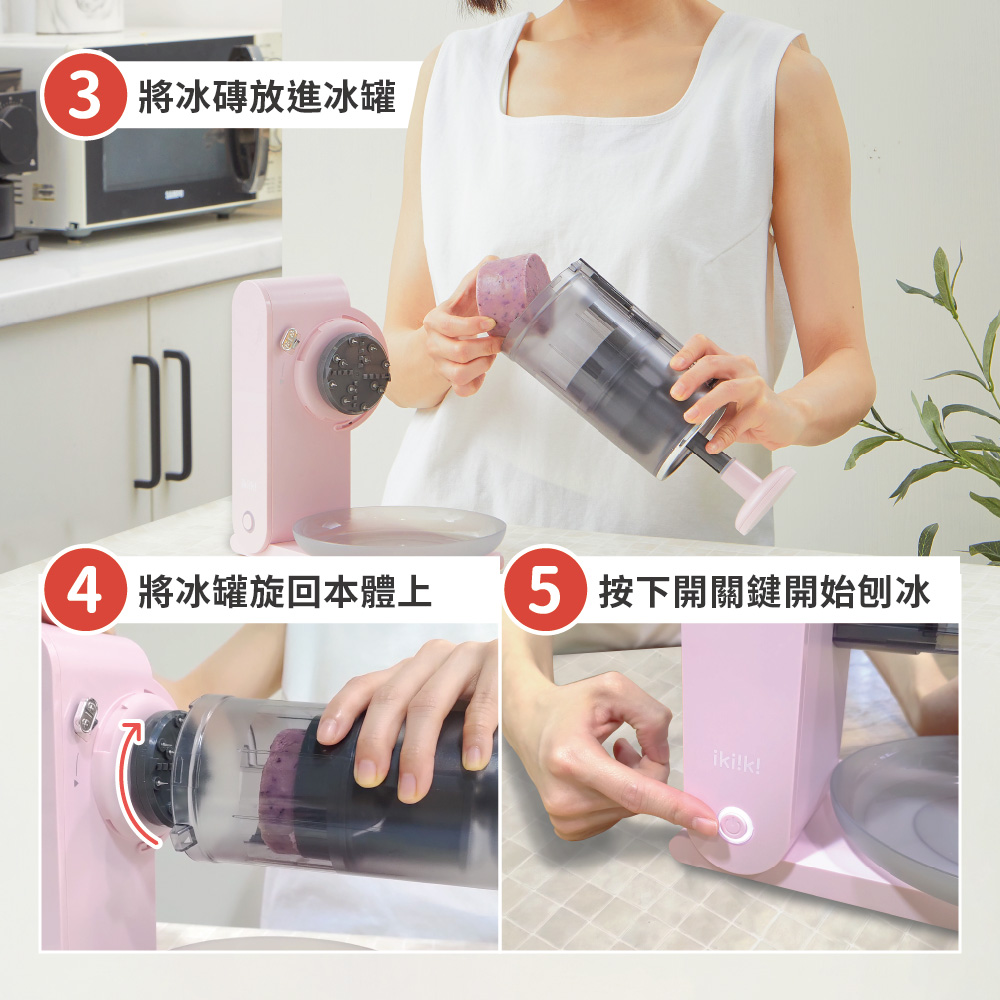 3 將冰磚放進冰罐

4 將冰罐旋回本體上

5 按下開關鍵開始刨冰

ikiiki