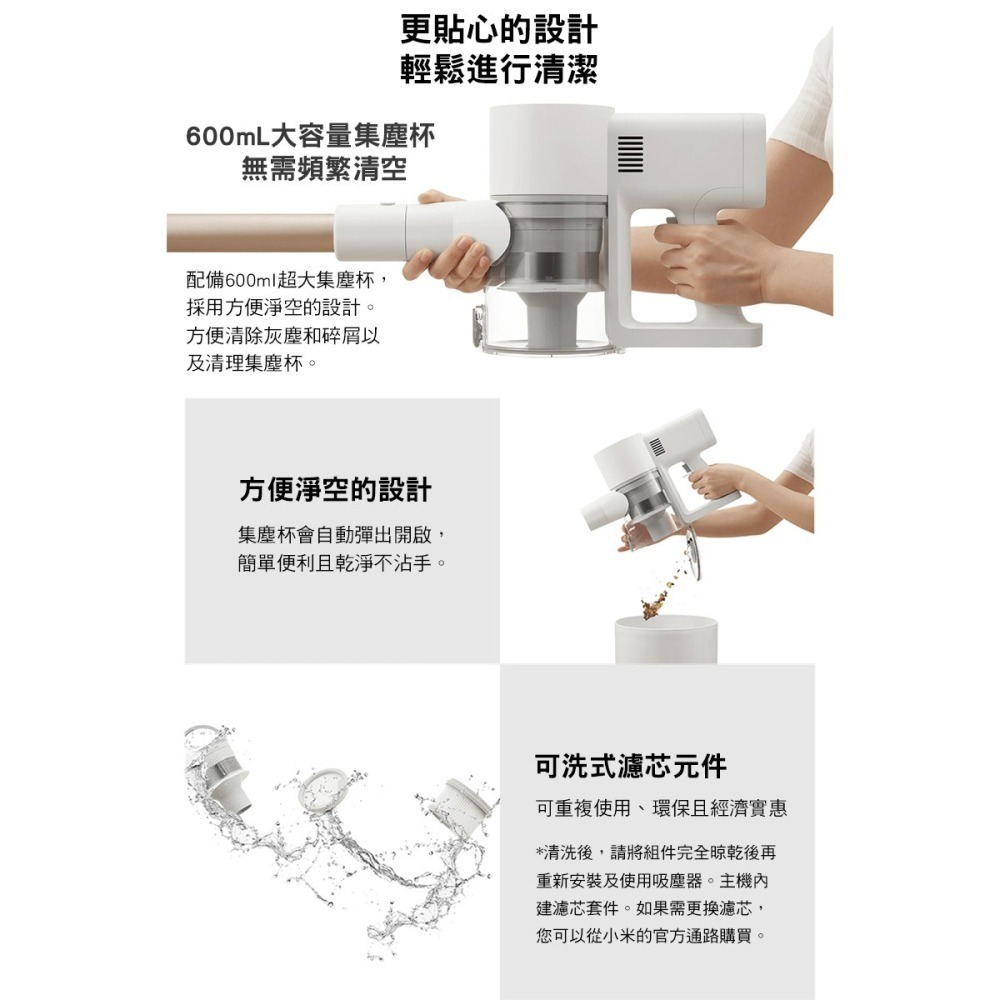 更貼心的設計
輕鬆進行清潔

600mL大容量集塵杯
無需頻繁清空

配備600ml超大集塵杯，採用方便淨空的設計。方便清除灰塵和碎屑以及清理集塵杯。

方便淨空的設計

集塵杯會自動彈出開啟，簡單便利且乾淨不沾手。

可洗式濾芯元件

可重複使用、環保且經濟實惠

*清洗後，請將組件完全晾乾後再重新安裝及使用吸塵器。主機內建濾芯套件。如果需更換濾芯，您可以從小米的官方通路購買。