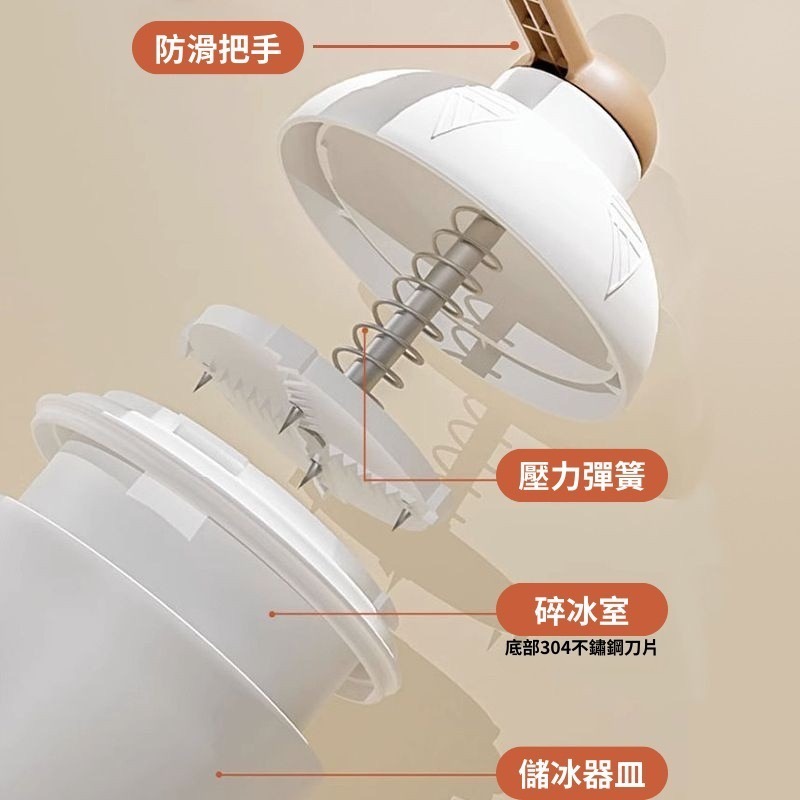 防滑把手

壓力彈簧

碎冰室
底部304不鏽鋼刀片

儲冰器皿