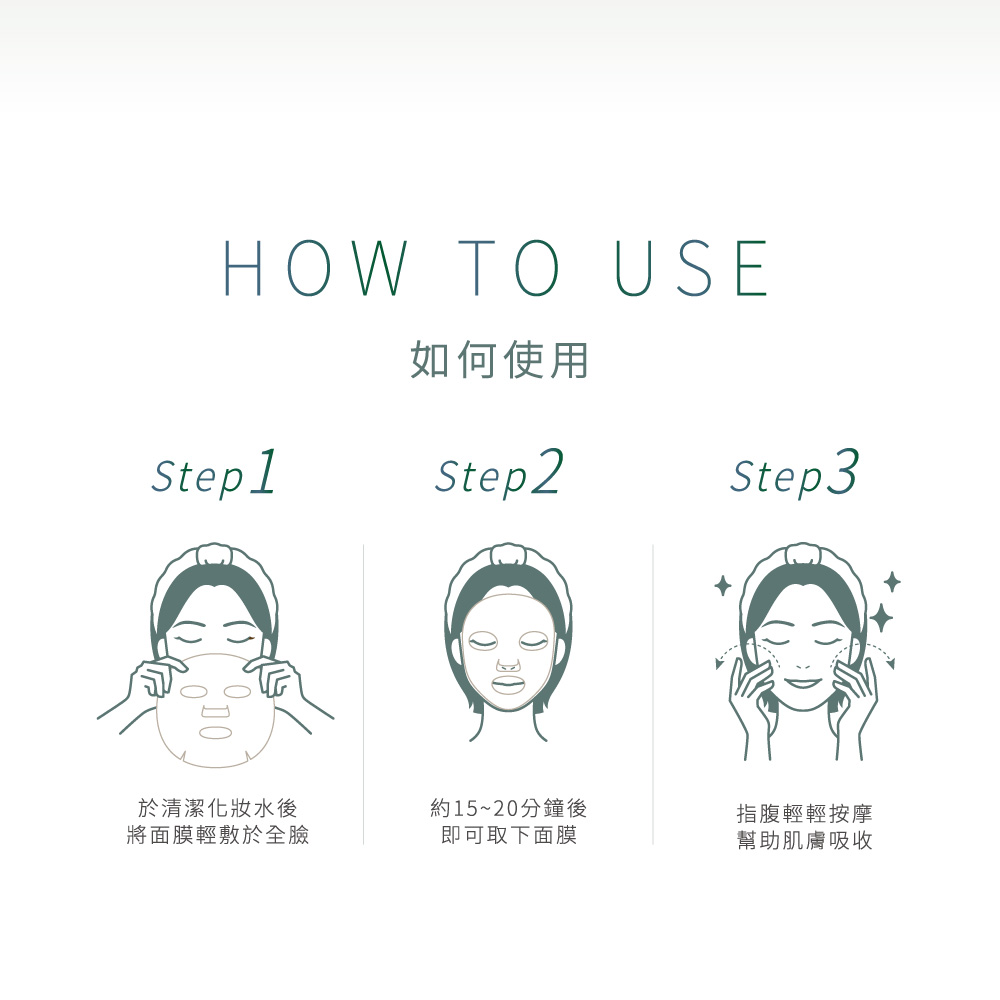 HOW TO USE

如何使用

Step1

於清潔化妝水後
將面膜輕敷於全臉

Step2

約15~20分鐘後
即可取下面膜

Step3

指腹輕輕按摩
幫助肌膚吸收