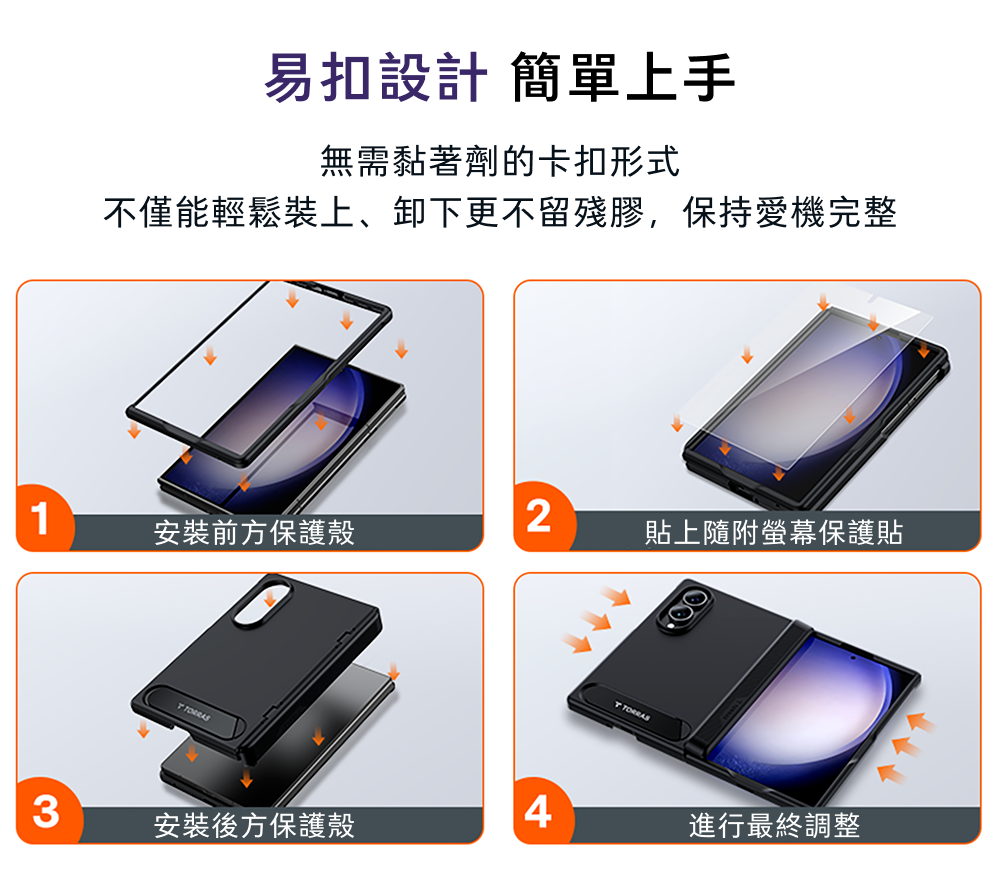 易扣設計 簡單上手

無需黏著劑的卡扣形式
不僅能輕鬆裝上、卸下更不留殘膠，保持愛機完整

1 安裝前方保護殼

2 貼上隨附螢幕保護貼

TORRAS

3 安裝後方保護殼

TORRAS

4 進行最終調整