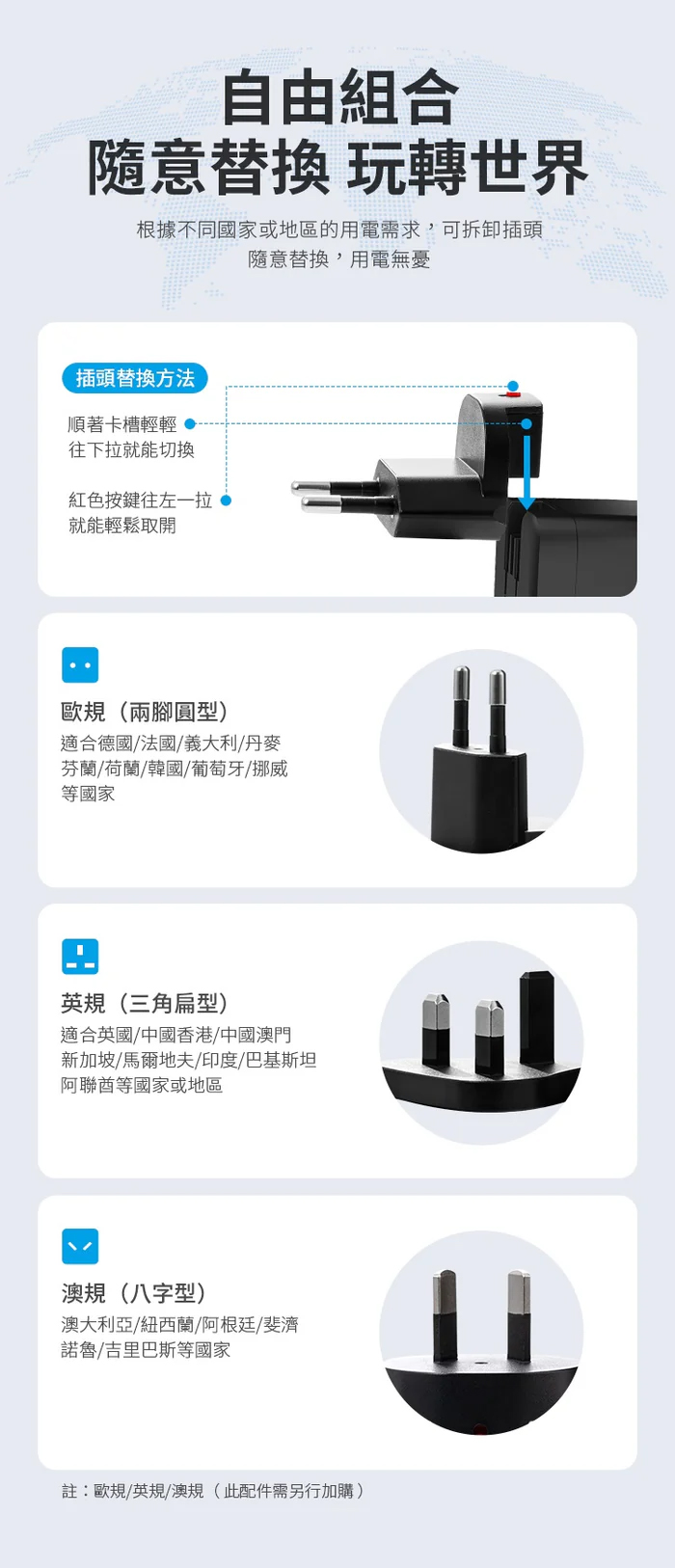 自由組合
隨意替換 玩轉世界

根據不同國家或地區的用電需求，可拆卸插頭
隨意替換，用電無憂

插頭替換方法

順著卡槽輕輕
往下拉就能切換

紅色按鍵往左一拉
就能輕鬆取開

歐規（兩腳圓型）
適合德國/法國/義大利/丹麥
芬蘭/荷蘭/韓國/葡萄牙/挪威
等國家

英規（三角扁型）
適合英國/中國香港/中國澳門
新加坡/馬爾地夫/印度/巴基斯坦
阿聯酋等國家或地區

澳規（八字型）
澳大利亞/紐西蘭/阿根廷/斐濟
諾魯/吉里巴斯等國家

註：歐規/英規/澳規（此配件需另行加購）