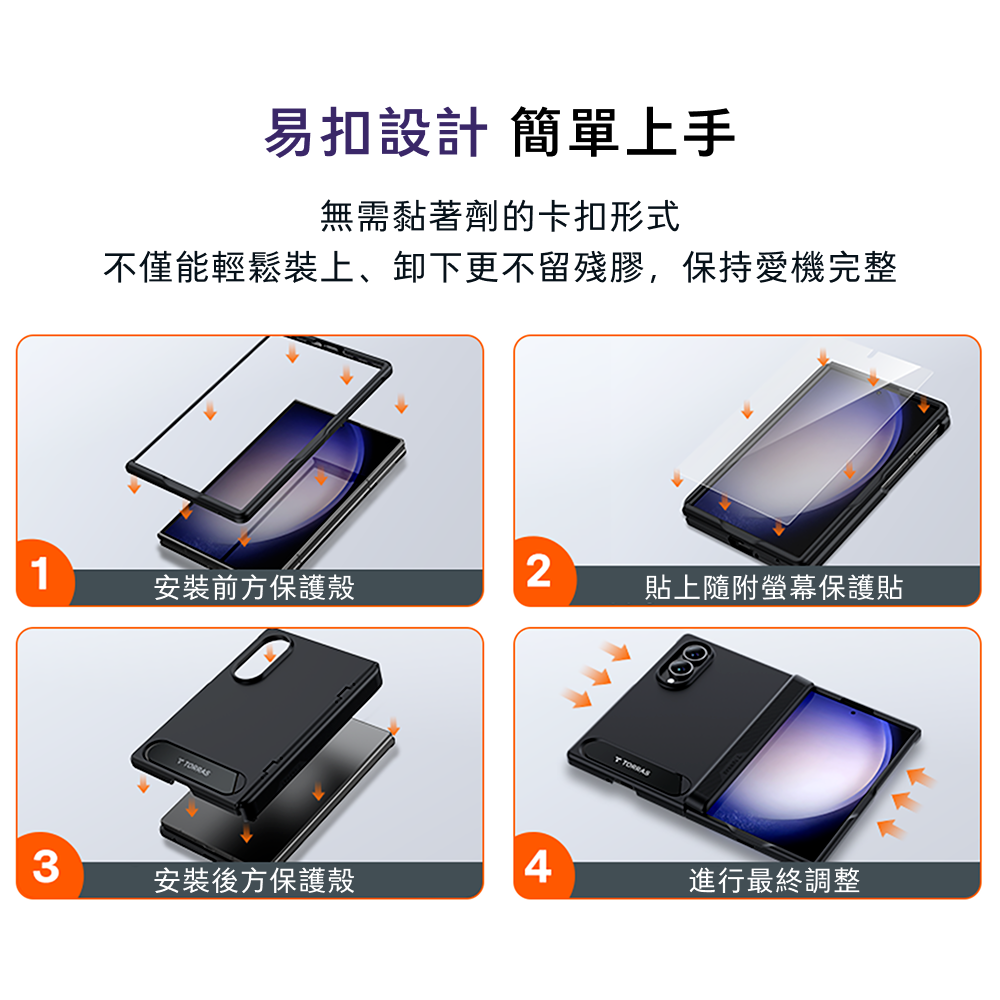 易扣設計 簡單上手

無需黏著劑的卡扣形式
不僅能輕鬆裝上、卸下更不留殘膠，保持愛機完整

1 安裝前方保護殼

2 貼上隨附螢幕保護貼

TORRAS

3 安裝後方保護殼

TORRAS

4 進行最終調整