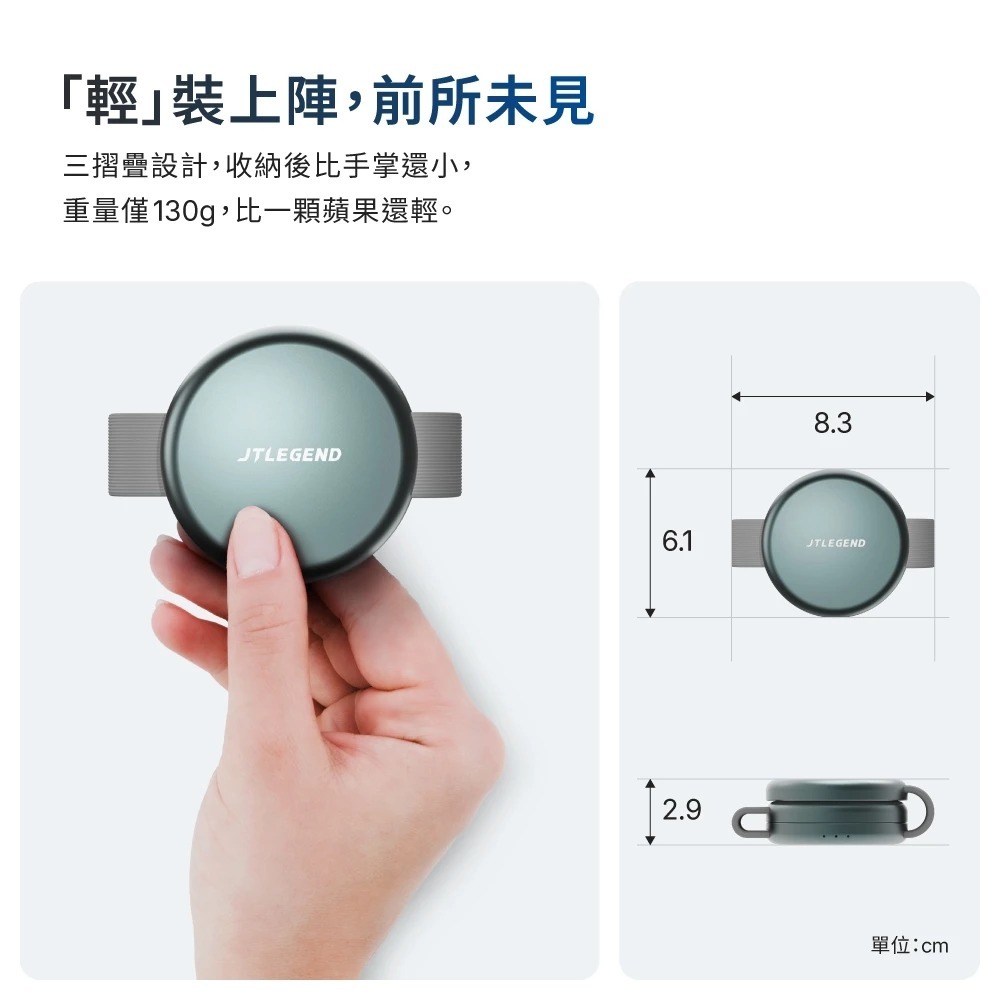 「輕」裝上陣，前所未見

三摺疊設計，收納後比手掌還小，
重量僅130g，比一顆蘋果還輕。

JTLEGEND

8.3

6.1

JTLEGEND

2.9

單位：cm