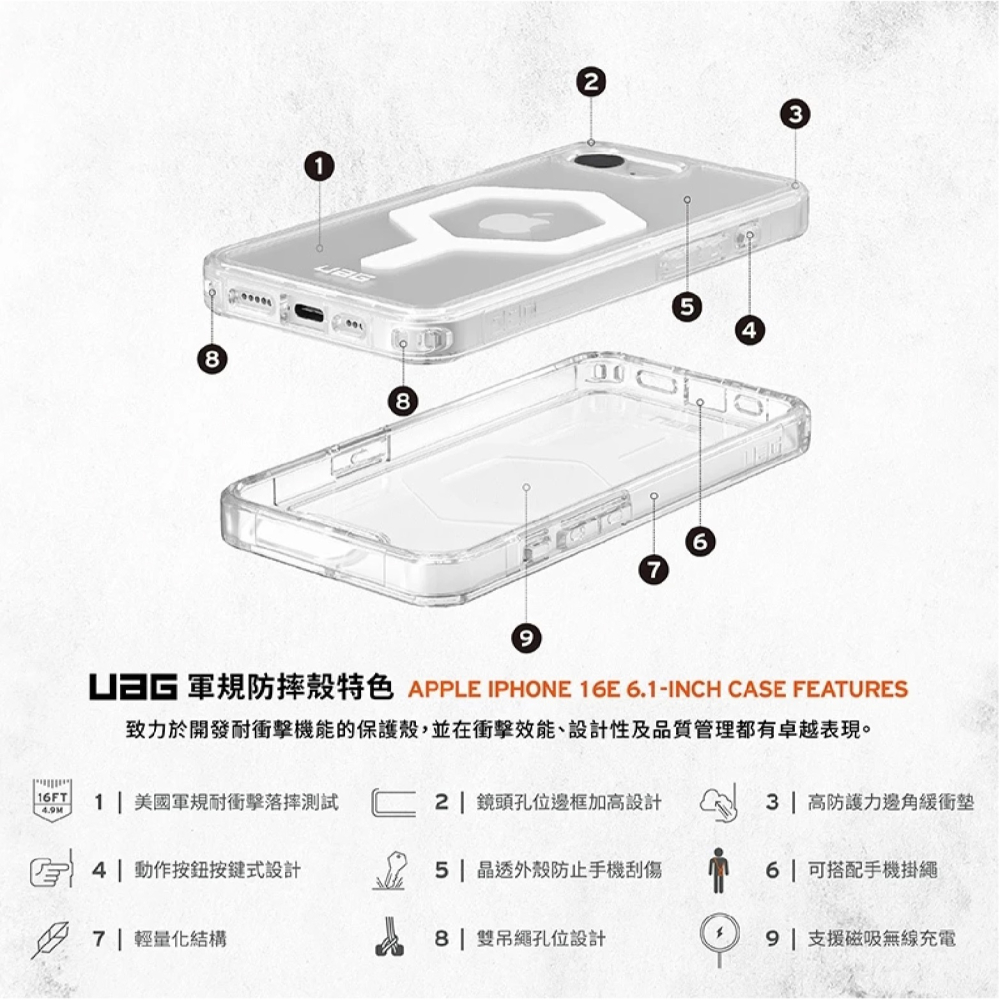 2
3
1
UAG
5
4
8
8
6
7
9

UAG 軍規防摔殼特色 APPLE IPHONE 16E 6.1-INCH CASE FEATURES

致力於開發耐衝擊機能的保護殼，並在衝擊效能、設計性及品質管理都有卓越表現。

16FT 4.9M
1 | 美國軍規耐衝擊落摔測試
2 | 鏡頭孔位邊框加高設計
3 | 高防護力邊角緩衝墊
4 | 動作按鈕按鍵式設計
5 | 晶透外殼防止手機刮傷
6 | 可搭配手機掛繩
7 | 輕量化結構
8 | 雙吊繩孔位設計
9 | 支援磁吸無線充電