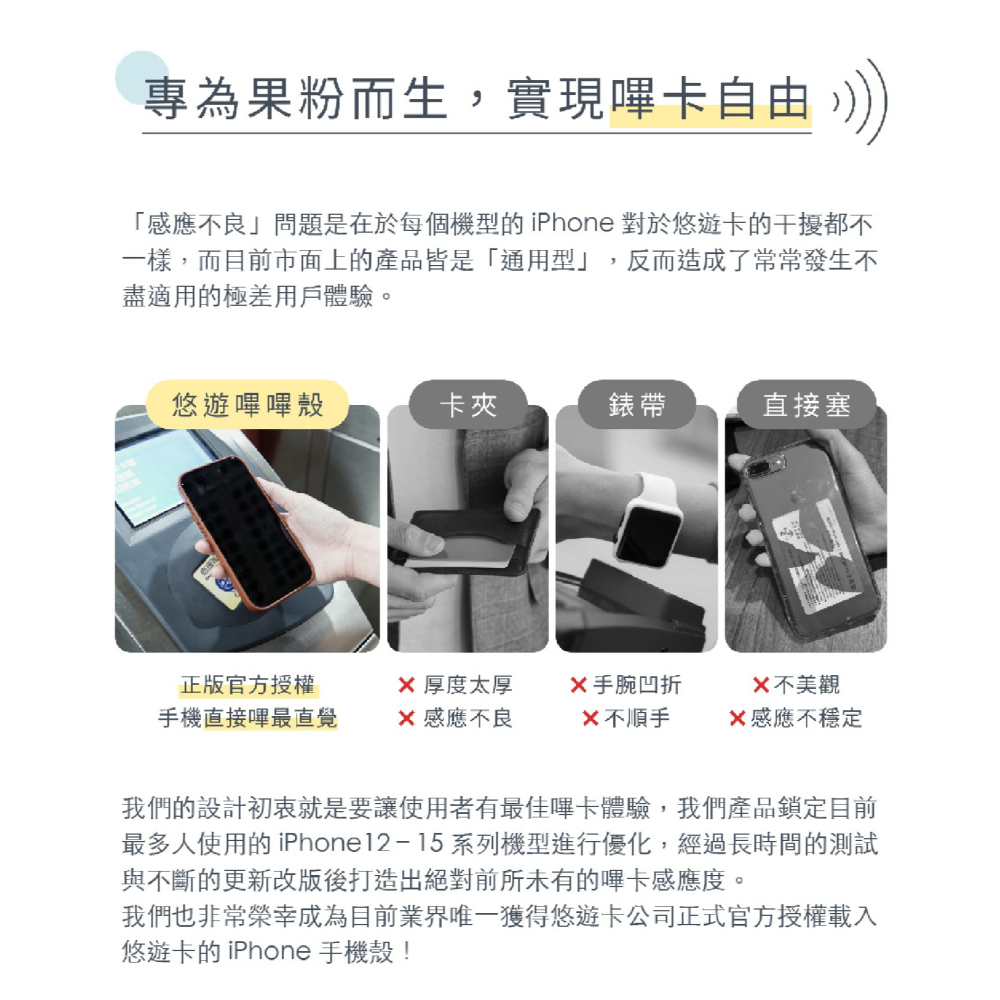 專為果粉而生，實現嗶卡自由

「感應不良」問題是在於每個機型的 iPhone 對於悠遊卡的干擾都不一樣，而目前市面上的產品皆是「通用型」，反而造成了常常發生不盡適用的極差用戶體驗。

悠遊嗶嗶殼

卡夾

錶帶

直接塞

正版官方授權
手機直接嗶最直覺

✕ 厚度太厚
✕ 感應不良

✕ 手腕凹折
✕ 不順手

✕ 不美觀
✕ 感應不穩定

我們的設計初衷就是要讓使用者有最佳嗶卡體驗，我們產品鎖定目前最多人使用的 iPhone12－15 系列機型進行優化，經過長時間的測試與不斷的更新改版後打造出絕對前所未有的嗶卡感應度。
我們也非常榮幸成為目前業界唯一獲得悠遊卡公司正式官方授權載入悠遊卡的 iPhone 手機殼！