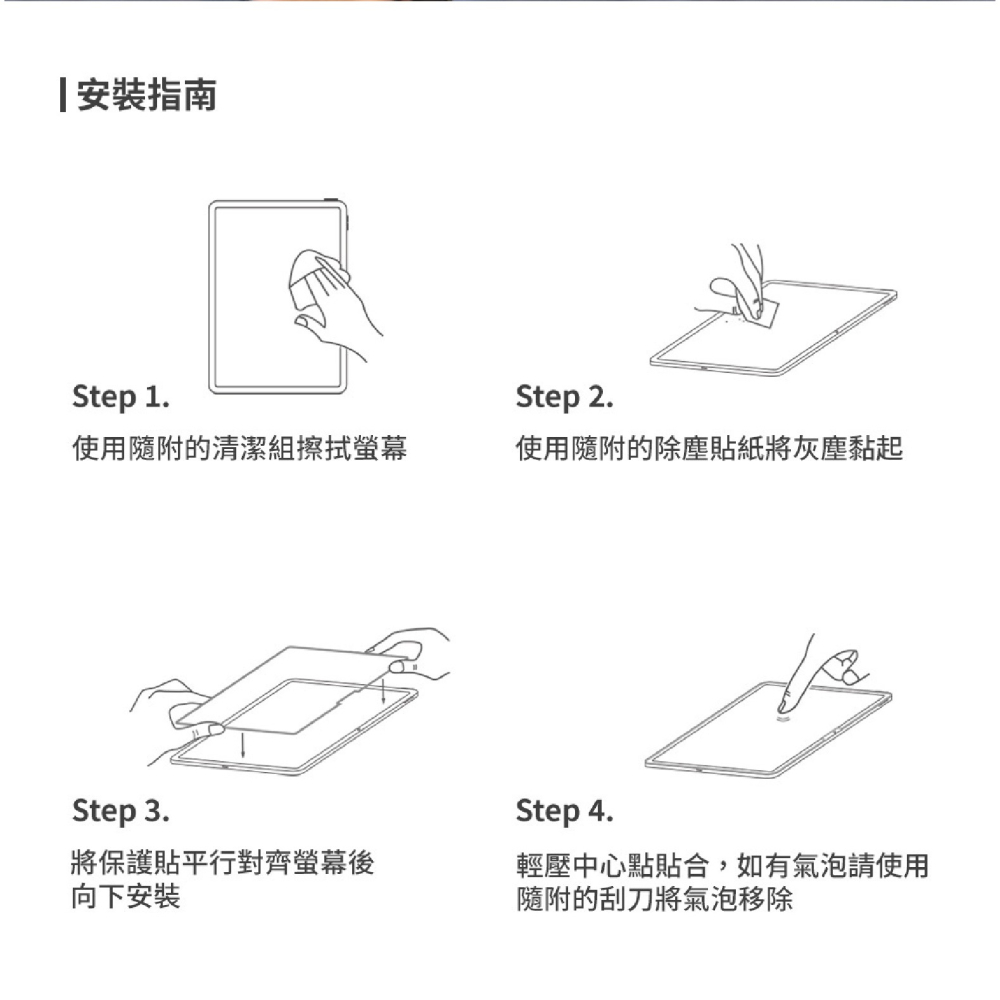 安裝指南

Step 1.

使用隨附的清潔組擦拭螢幕

Step 2.

使用隨附的除塵貼紙將灰塵黏起

Step 3.

將保護貼平行對齊螢幕後向下安裝

Step 4.

輕壓中心點貼合，如有氣泡請使用隨附的刮刀將氣泡移除