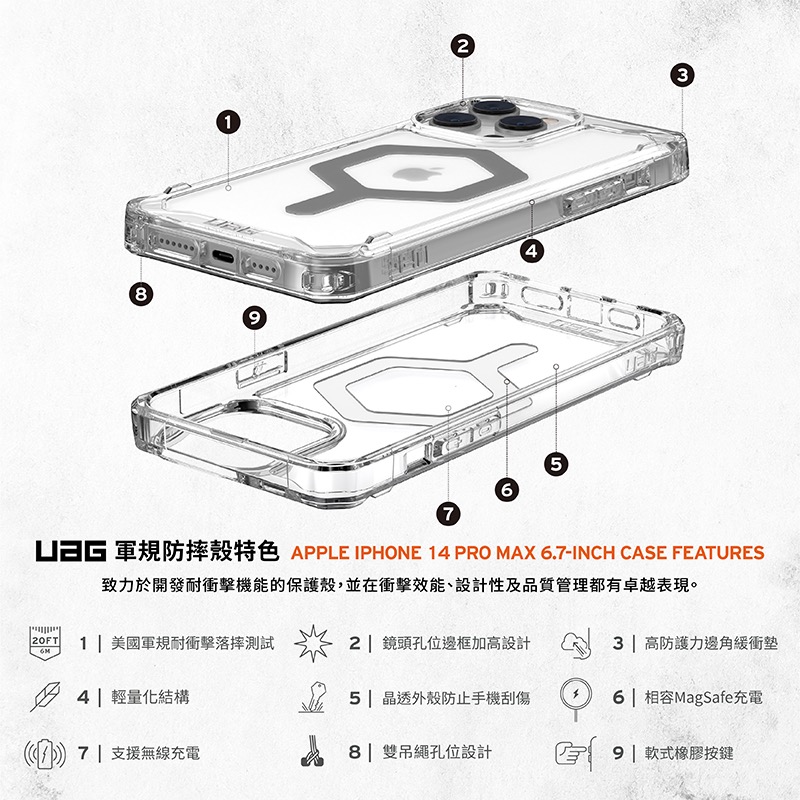 2

3

1

4

8

9

5

6

7

UAG 軍規防摔殼特色 APPLE IPHONE 14 PRO MAX 6.7-INCH CASE FEATURES

致力於開發耐衝擊機能的保護殼，並在衝擊效能、設計性及品質管理都有卓越表現。

20FT 6M

1 | 美國軍規耐衝擊落摔測試

2 | 鏡頭孔位邊框加高設計

3 | 高防護力邊角緩衝墊

4 | 輕量化結構

5 | 晶透外殼防止手機刮傷

6 | 相容MagSafe充電

7 | 支援無線充電

8 | 雙吊繩孔位設計

9 | 軟式橡膠按鍵