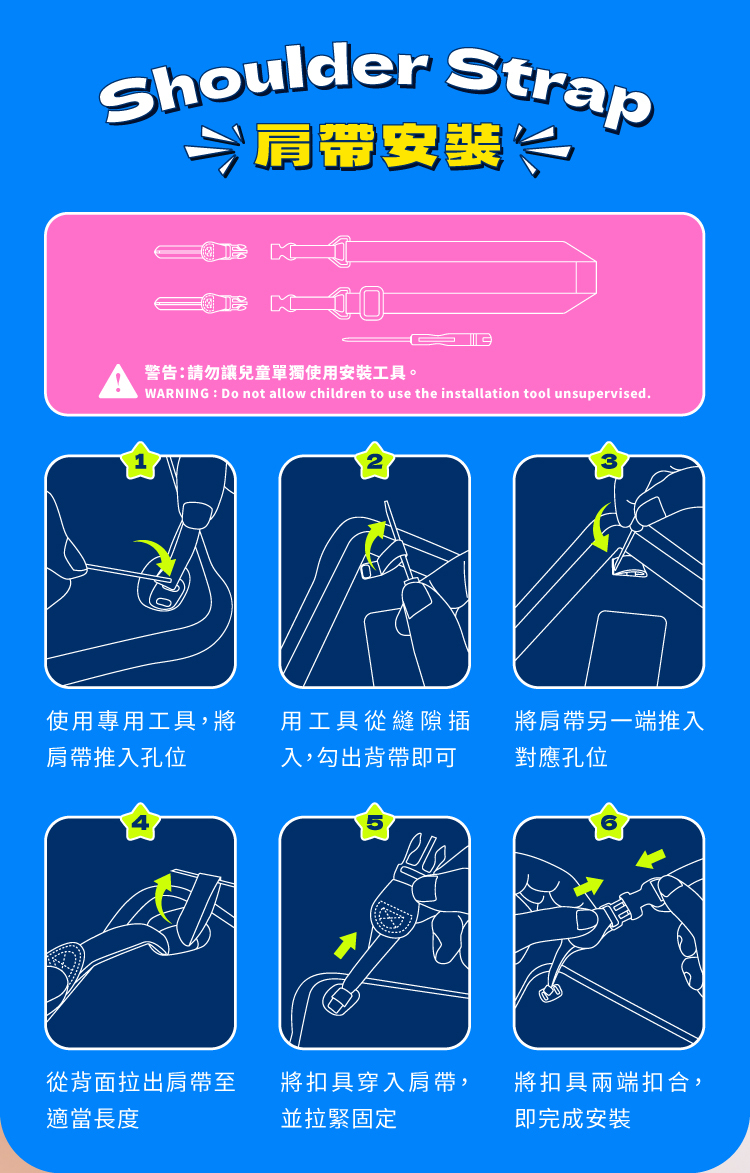 Shoulder Strap
肩帶安裝

警告:請勿讓兒童單獨使用安裝工具。
WARNING : Do not allow children to use the installation tool unsupervised.

1

使用專用工具,將肩帶推入孔位

2

用工具從縫隙插入,勾出背帶即可

3

將肩帶另一端推入對應孔位

4

從背面拉出肩帶至適當長度

5

將扣具穿入肩帶,並拉緊固定

6

將扣具兩端扣合,即完成安裝