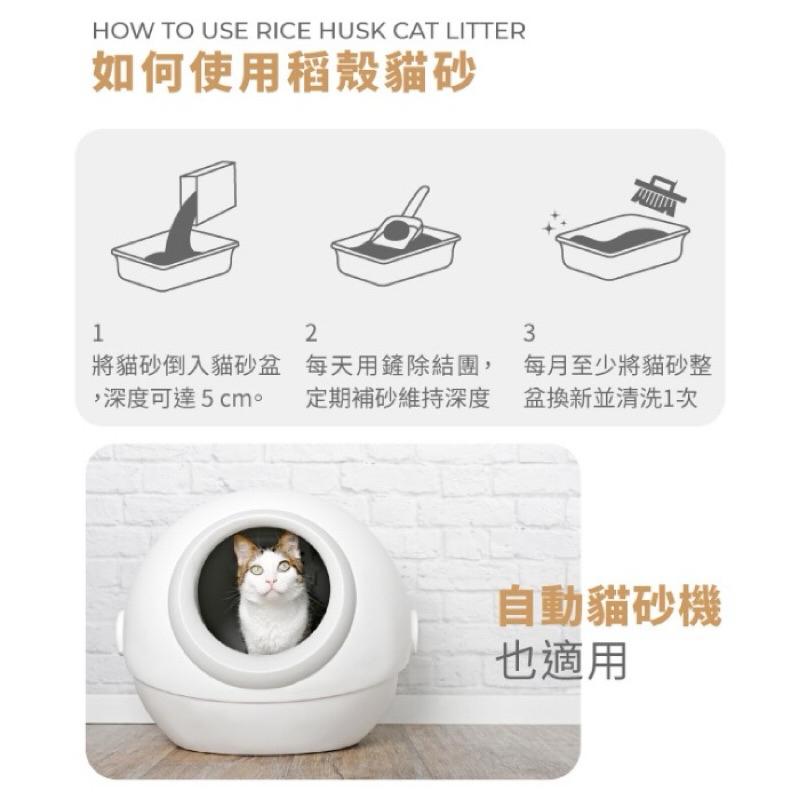 HOW TO USE RICE HUSK CAT LITTER
如何使用稻殼貓砂

1
將貓砂倒入貓砂盆，深度可達 5 cm。

2
每天用鏟除結團，定期補砂維持深度

3
每月至少將貓砂整盆換新並清洗1次

自動貓砂機
也適用