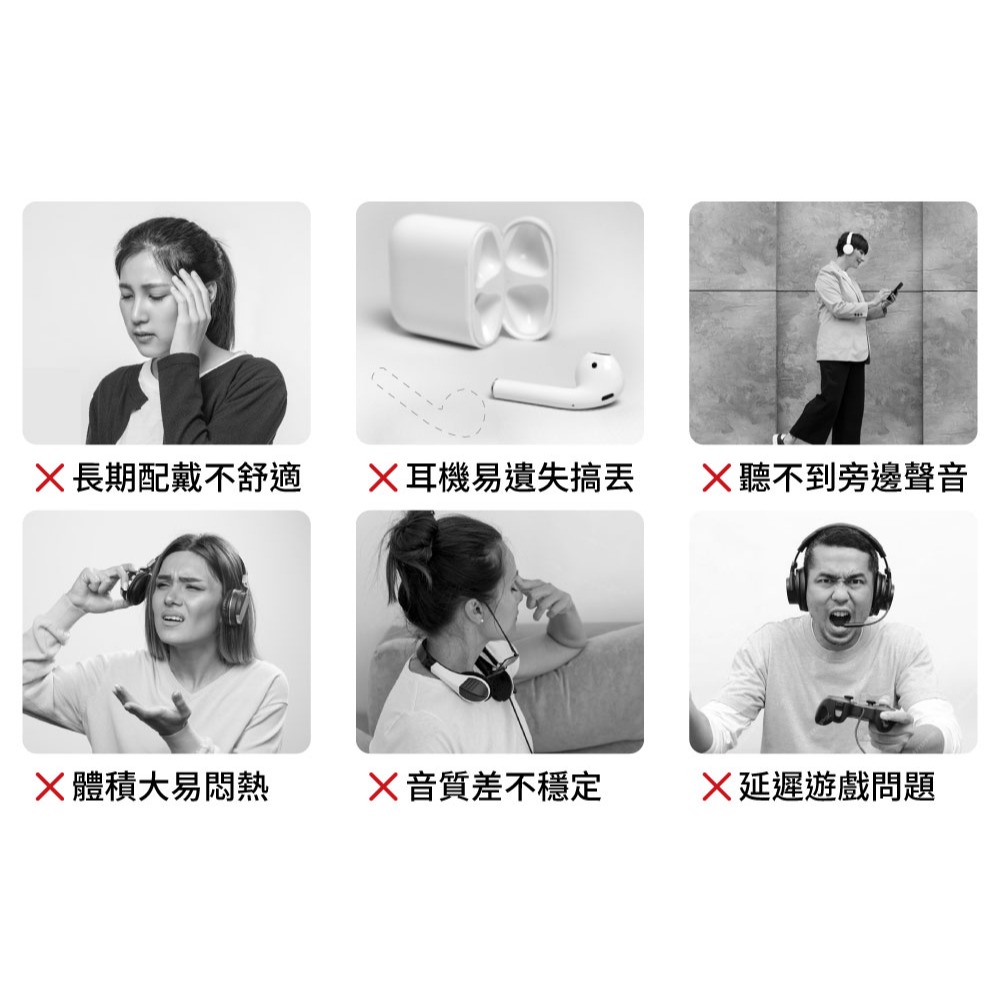 ✕ 長期配戴不舒適

✕ 耳機易遺失搞丟

✕ 聽不到旁邊聲音

✕ 體積大易悶熱

✕ 音質差不穩定

✕ 延遲遊戲問題