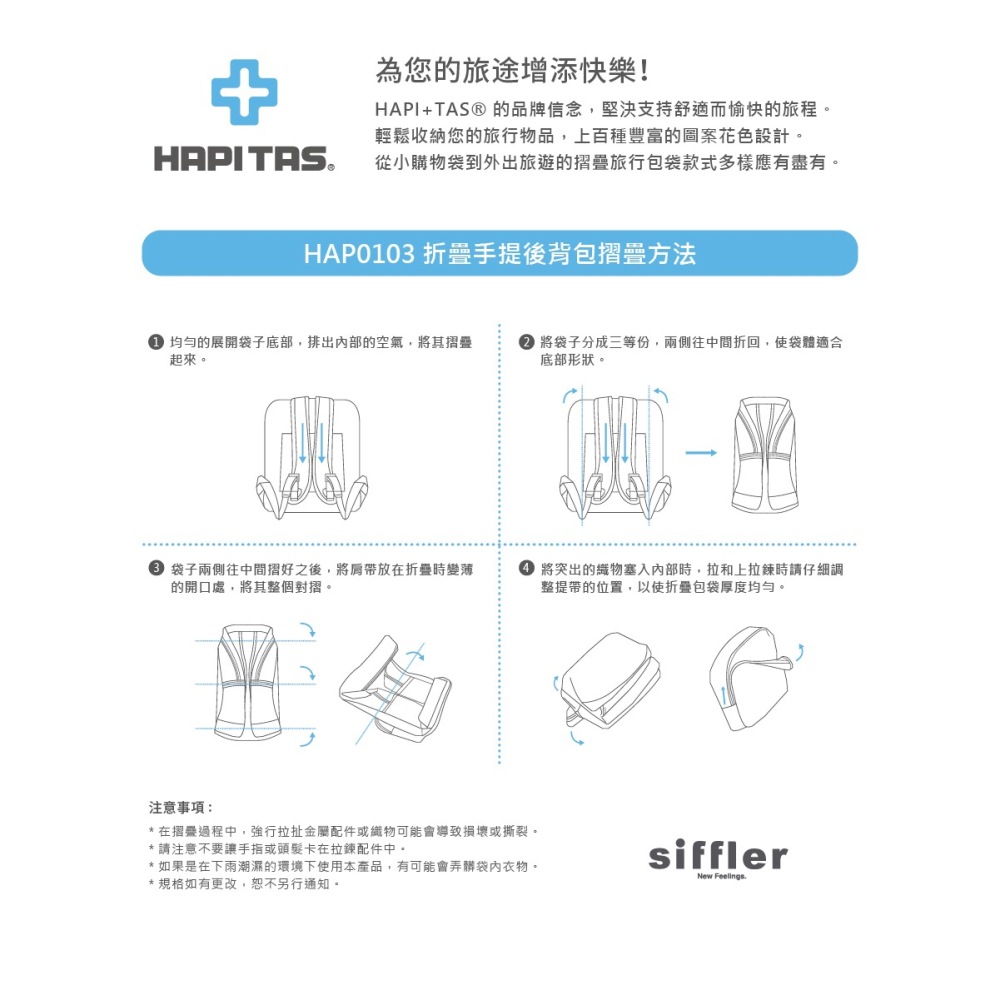 HAPI TAS®

為您的旅途增添快樂！

HAPI+TAS® 的品牌信念，堅決支持舒適而愉快的旅程。
輕鬆收納您的旅行物品，上百種豐富的圖案花色設計。
從小購物袋到外出旅遊的摺疊旅行包袋款式多樣應有盡有。

HAP0103 折疊手提後背包摺疊方法

❶ 均勻的展開袋子底部，排出內部的空氣，將其摺疊起來。

❷ 將袋子分成三等份，兩側往中間折回，使袋體適合底部形狀。

❸ 袋子兩側往中間摺好之後，將肩帶放在折疊時變薄的開口處，將其整個對摺。

❹ 將突出的織物塞入內部時，拉和上拉鍊時請仔細調整提帶的位置，以使折疊包袋厚度均勻。

注意事項：

* 在摺疊過程中，強行拉扯金屬配件或織物可能會導致損壞或撕裂。
* 請注意不要讓手指或頭髮卡在拉鍊配件中。
* 如果是在下雨潮濕的環境下使用本產品，有可能會弄髒袋內衣物。
* 規格如有更改，恕不另行通知。

siffler
New Feelings.