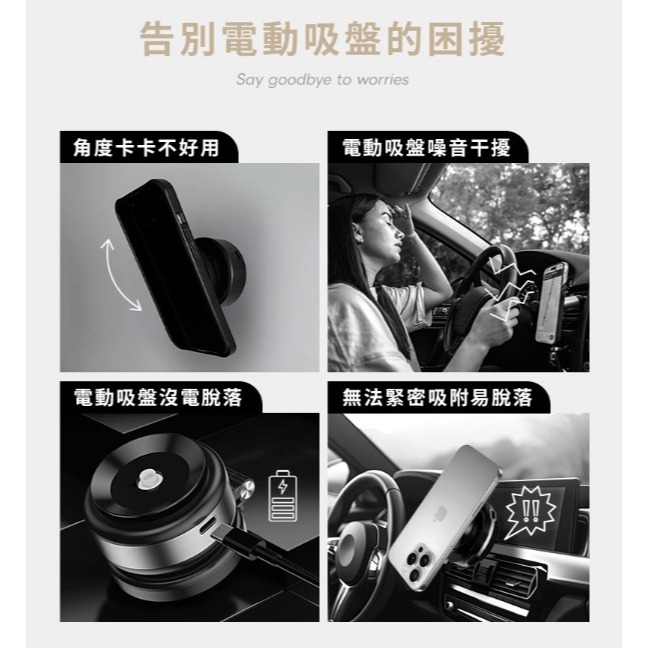 告別電動吸盤的困擾

Say goodbye to worries

角度卡卡不好用

電動吸盤噪音干擾

電動吸盤沒電脫落

無法緊密吸附易脫落

!!!