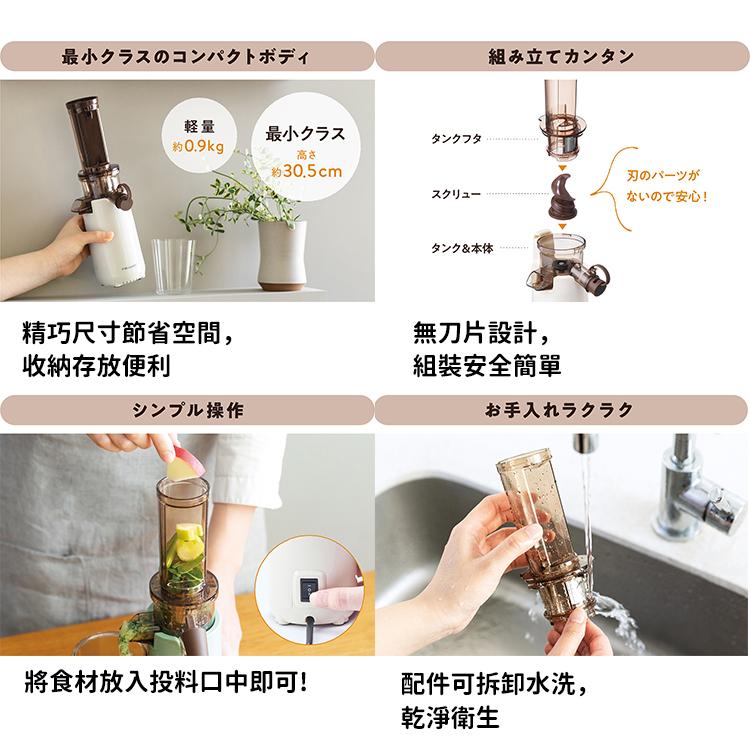 最小クラスのコンパクトボディ

軽量
約0.9kg

最小クラス
高さ
約30.5cm

精巧尺寸節省空間，
收納存放便利

組み立てカンタン

タンクフタ

スクリュー

タンク&本体

刃のパーツが
ないので安心！

無刀片設計，
組裝安全簡單

シンプル操作

將食材放入投料口中即可!

お手入れラクラク

配件可拆卸水洗，
乾淨衛生