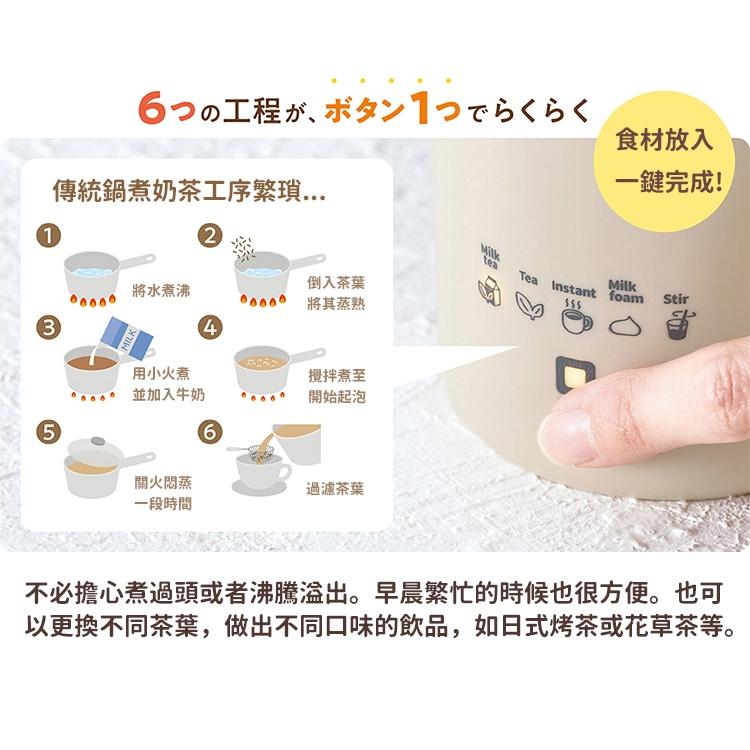 6つの工程が、ボタン1つでらくらく

食材放入
一鍵完成!

傳統鍋煮奶茶工序繁瑣...

1
將水煮沸

2
倒入茶葉
將其蒸熟

3
MILK
用小火煮
並加入牛奶

4
攪拌煮至
開始起泡

5
關火悶蒸
一段時間

6
過濾茶葉

Milk tea
Tea
Instant
Milk foam
Stir

不必擔心煮過頭或者沸騰溢出。早晨繁忙的時候也很方便。也可以更換不同茶葉，做出不同口味的飲品，如日式烤茶或花草茶等。