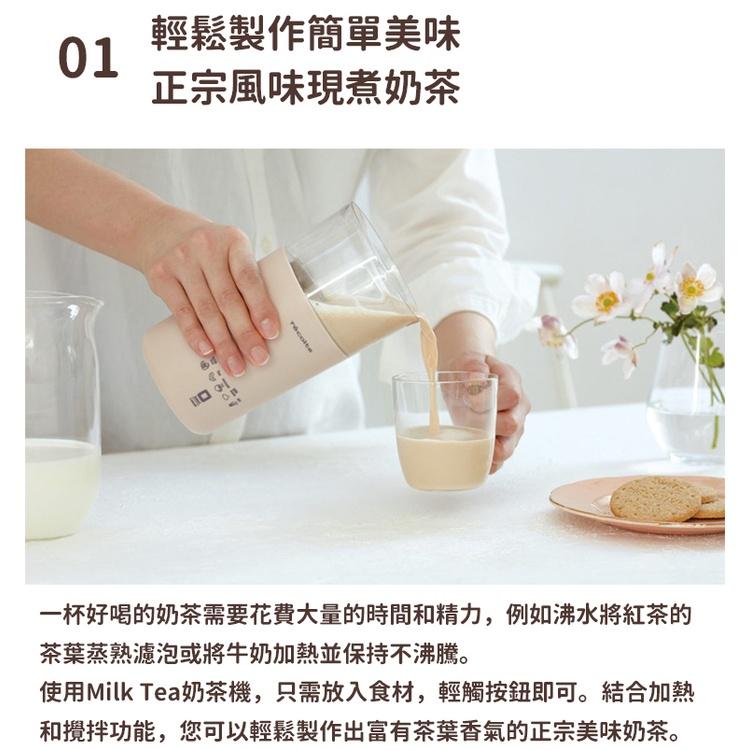 01 輕鬆製作簡單美味
正宗風味現煮奶茶

récolte

一杯好喝的奶茶需要花費大量的時間和精力，例如沸水將紅茶的茶葉蒸熟濾泡或將牛奶加熱並保持不沸騰。
使用Milk Tea奶茶機，只需放入食材，輕觸按鈕即可。結合加熱和攪拌功能，您可以輕鬆製作出富有茶葉香氣的正宗美味奶茶。