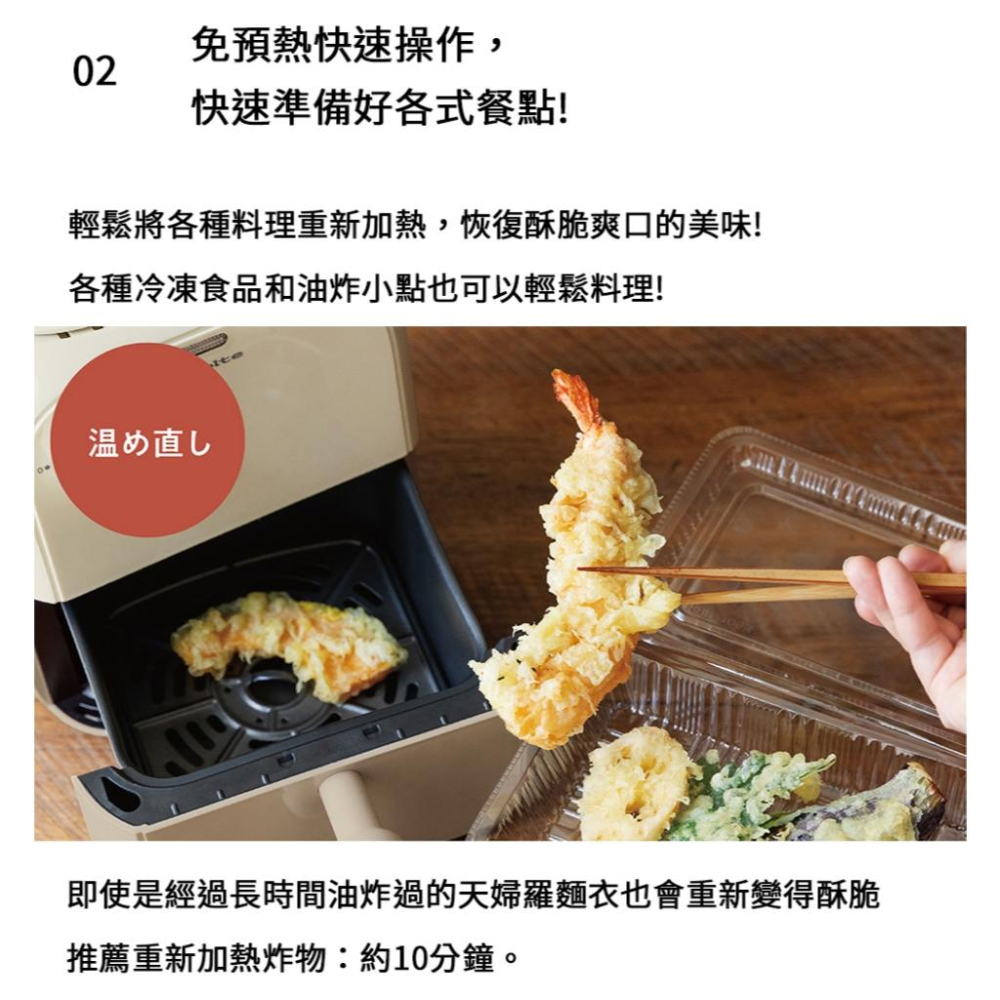 02 免預熱快速操作，
快速準備好各式餐點!

輕鬆將各種料理重新加熱，恢復酥脆爽口的美味!
各種冷凍食品和油炸小點也可以輕鬆料理!

温め直し

即使是經過長時間油炸過的天婦羅麵衣也會重新變得酥脆
推薦重新加熱炸物：約10分鐘。