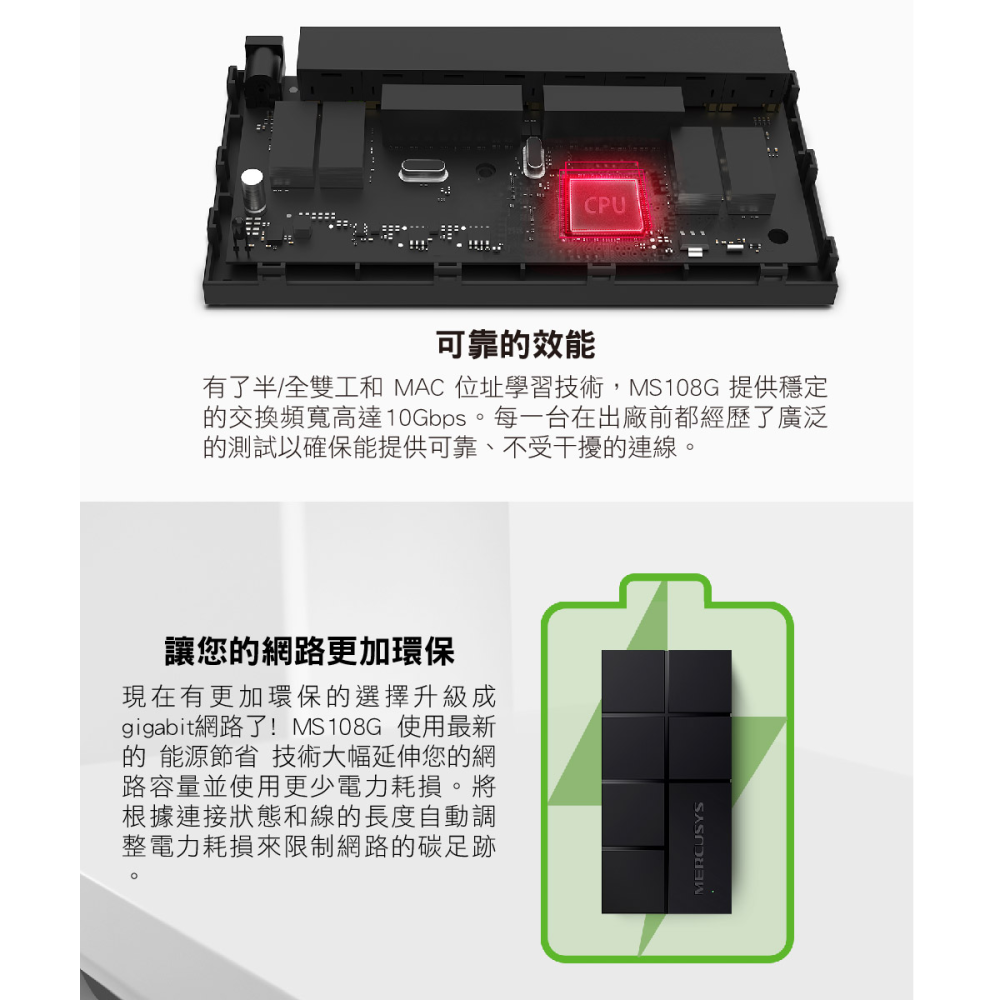 CPU

可靠的效能

有了半/全雙工和 MAC 位址學習技術，MS108G 提供穩定的交換頻寬高達10Gbps。每一台在出廠前都經歷了廣泛的測試以確保能提供可靠、不受干擾的連線。

讓您的網路更加環保

現在有更加環保的選擇升級成gigabit網路了! MS108G 使用最新的 能源節省 技術大幅延伸您的網路容量並使用更少電力耗損。將根據連接狀態和線的長度自動調整電力耗損來限制網路的碳足跡。

MERCUSYS