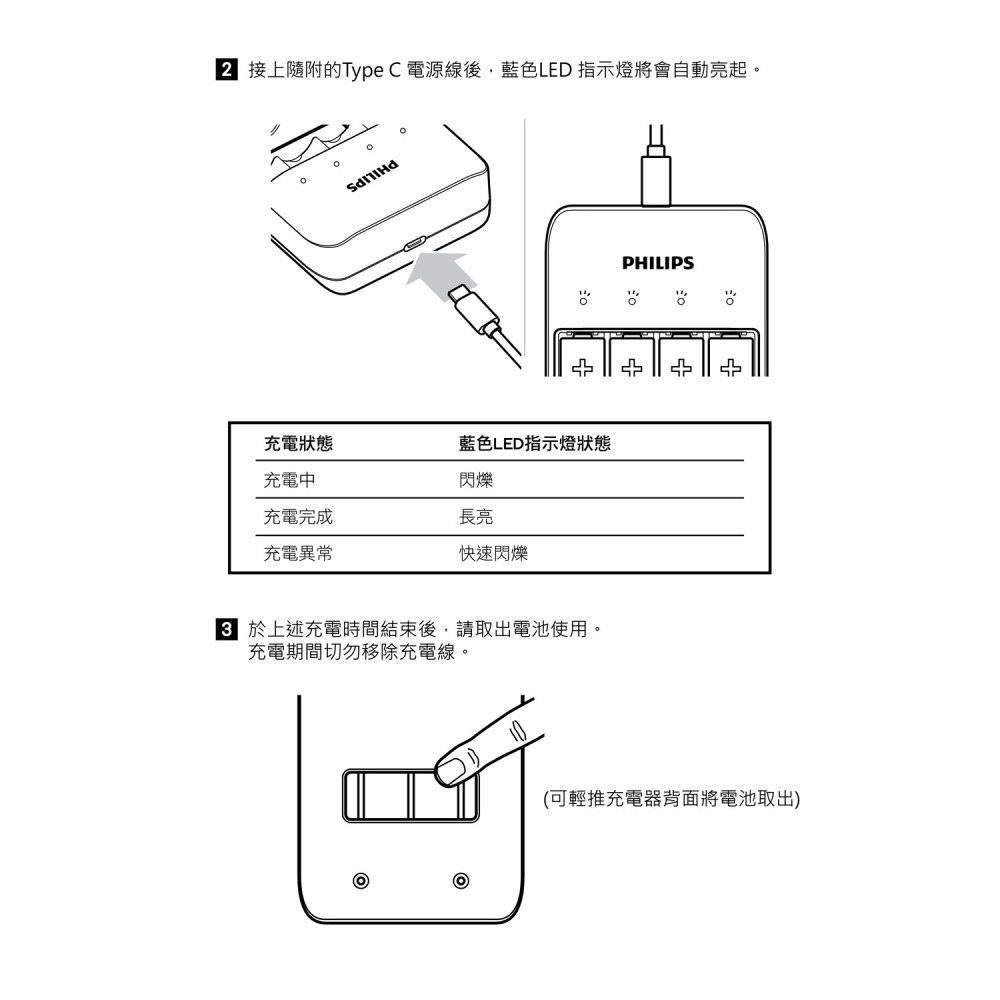 2 接上隨附的Type C 電源線後，藍色LED 指示燈將會自動亮起。

PHILIPS

PHILIPS

| 充電狀態 | 藍色LED指示燈狀態 |
|---|---|
| 充電中 | 閃爍 |
| 充電完成 | 長亮 |
| 充電異常 | 快速閃爍 |

3 於上述充電時間結束後，請取出電池使用。
充電期間切勿移除充電線。

(可輕推充電器背面將電池取出)