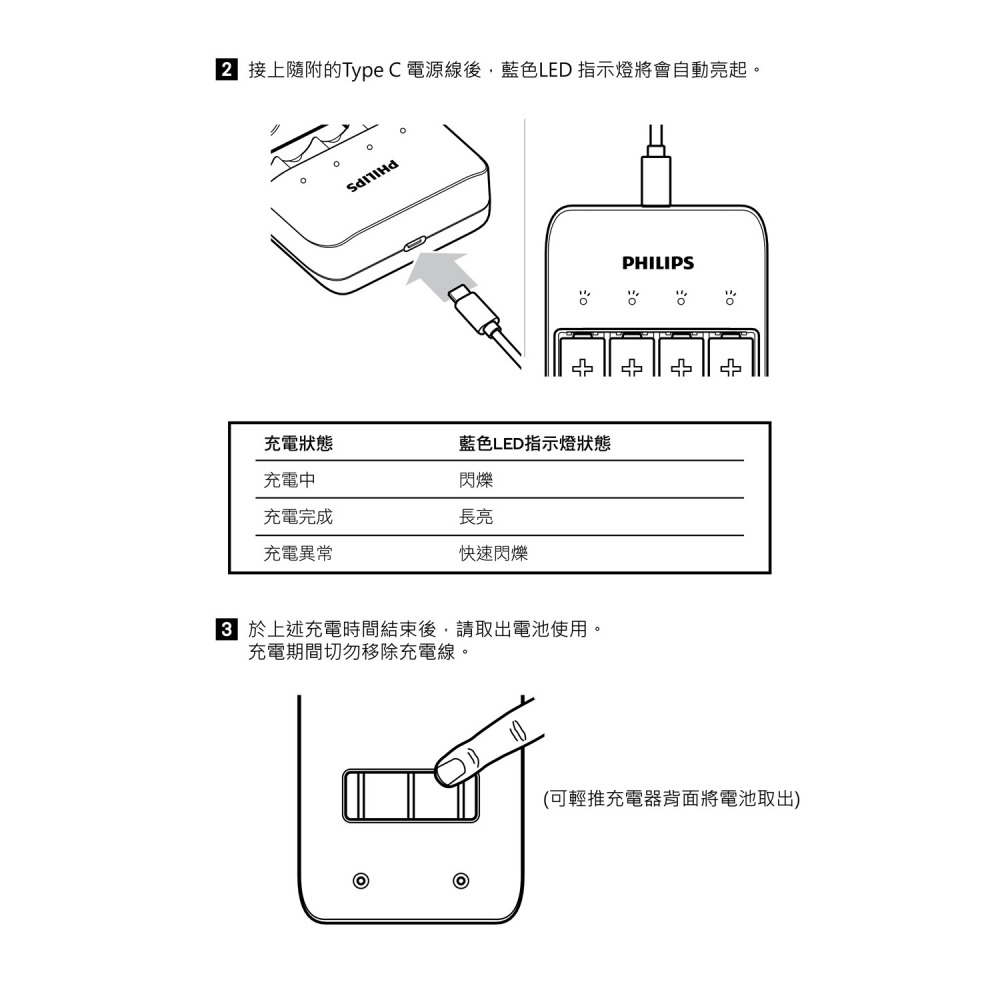 2 接上隨附的Type C 電源線後，藍色LED 指示燈將會自動亮起。

PHILIPS

PHILIPS

| 充電狀態 | 藍色LED指示燈狀態 |
|---|---|
| 充電中 | 閃爍 |
| 充電完成 | 長亮 |
| 充電異常 | 快速閃爍 |

3 於上述充電時間結束後，請取出電池使用。
充電期間切勿移除充電線。

(可輕推充電器背面將電池取出)