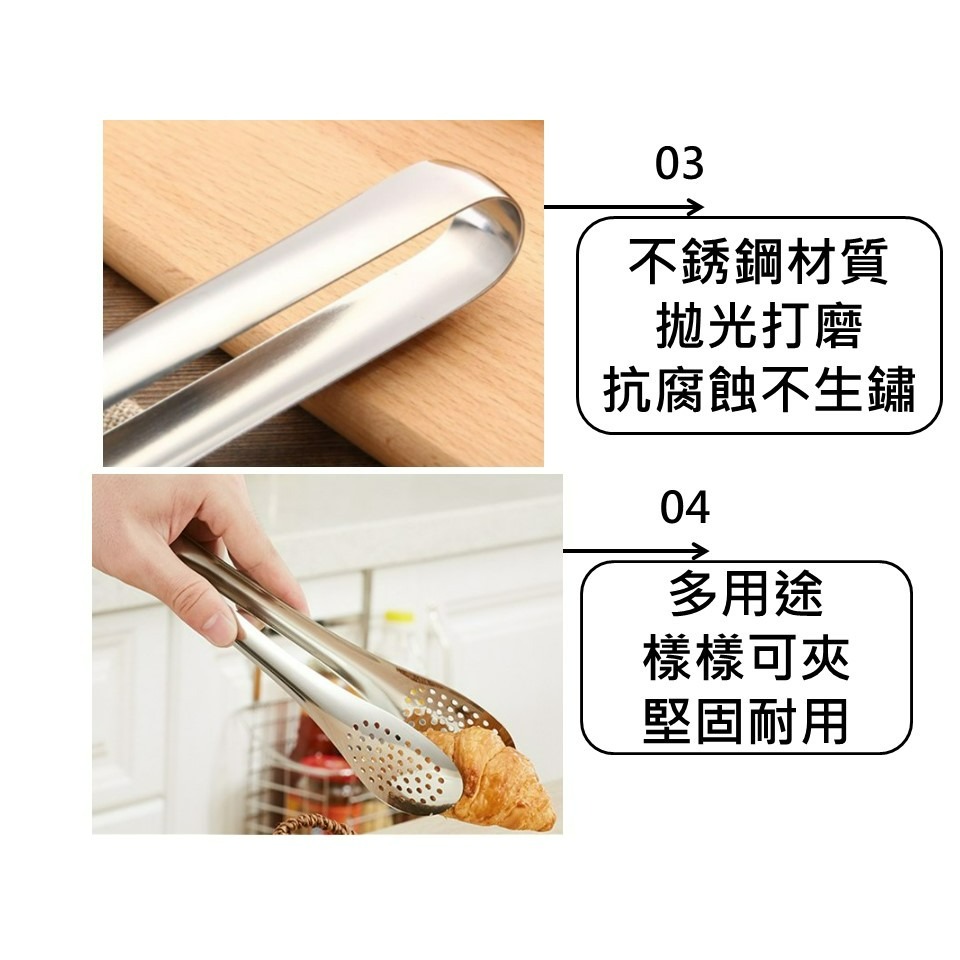 03

不銹鋼材質
拋光打磨
抗腐蝕不生鏽

04

多用途
樣樣可夾
堅固耐用