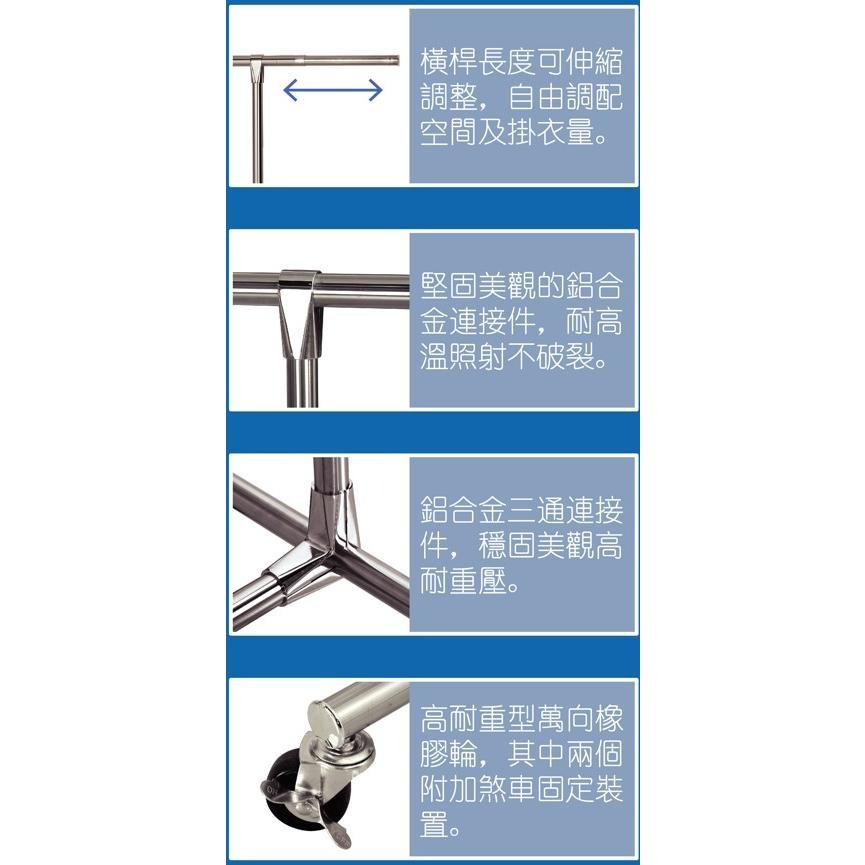 橫桿長度可伸縮調整，自由調配空間及掛衣量。

堅固美觀的鋁合金連接件，耐高溫照射不破裂。

鋁合金三通連接件，穩固美觀高耐重壓。

高耐重型萬向橡膠輪，其中兩個附加煞車固定裝置。