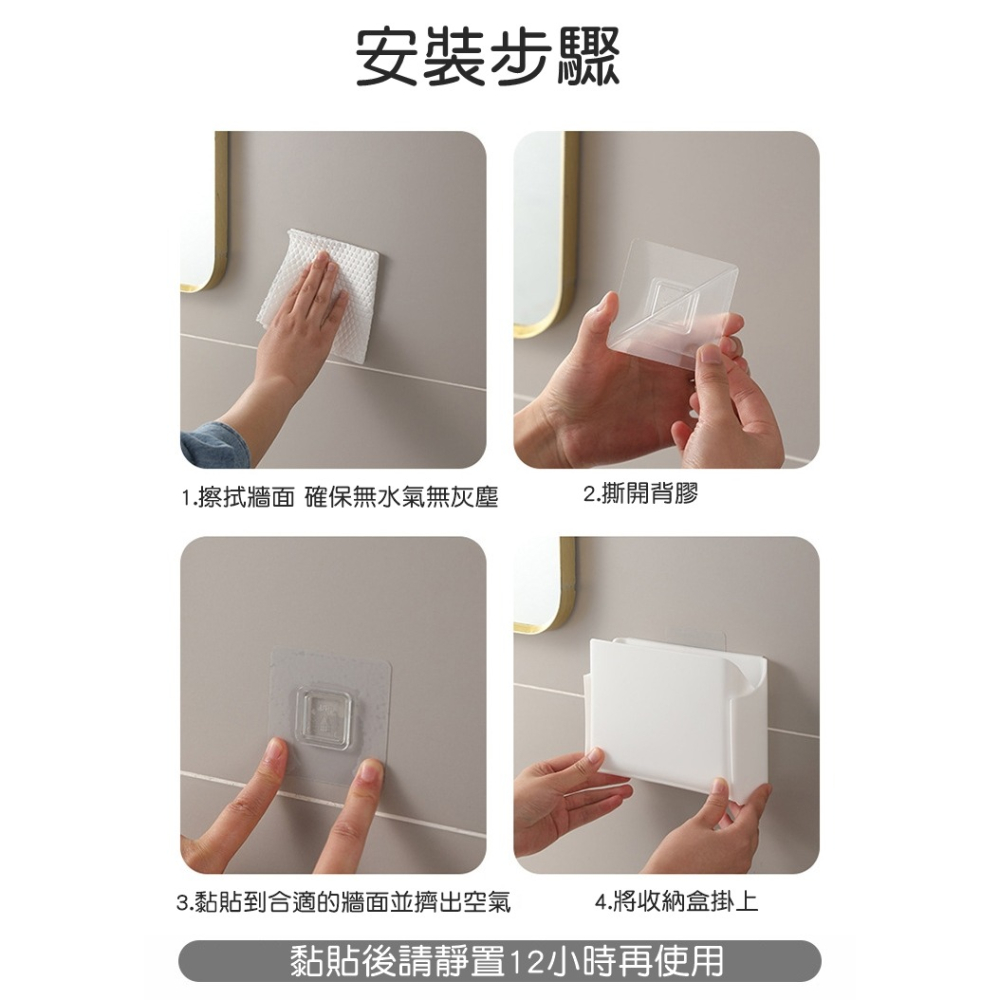 安裝步驟

1.擦拭牆面 確保無水氣無灰塵

2.撕開背膠

3.黏貼到合適的牆面並擠出空氣

4.將收納盒掛上

黏貼後請靜置12小時再使用