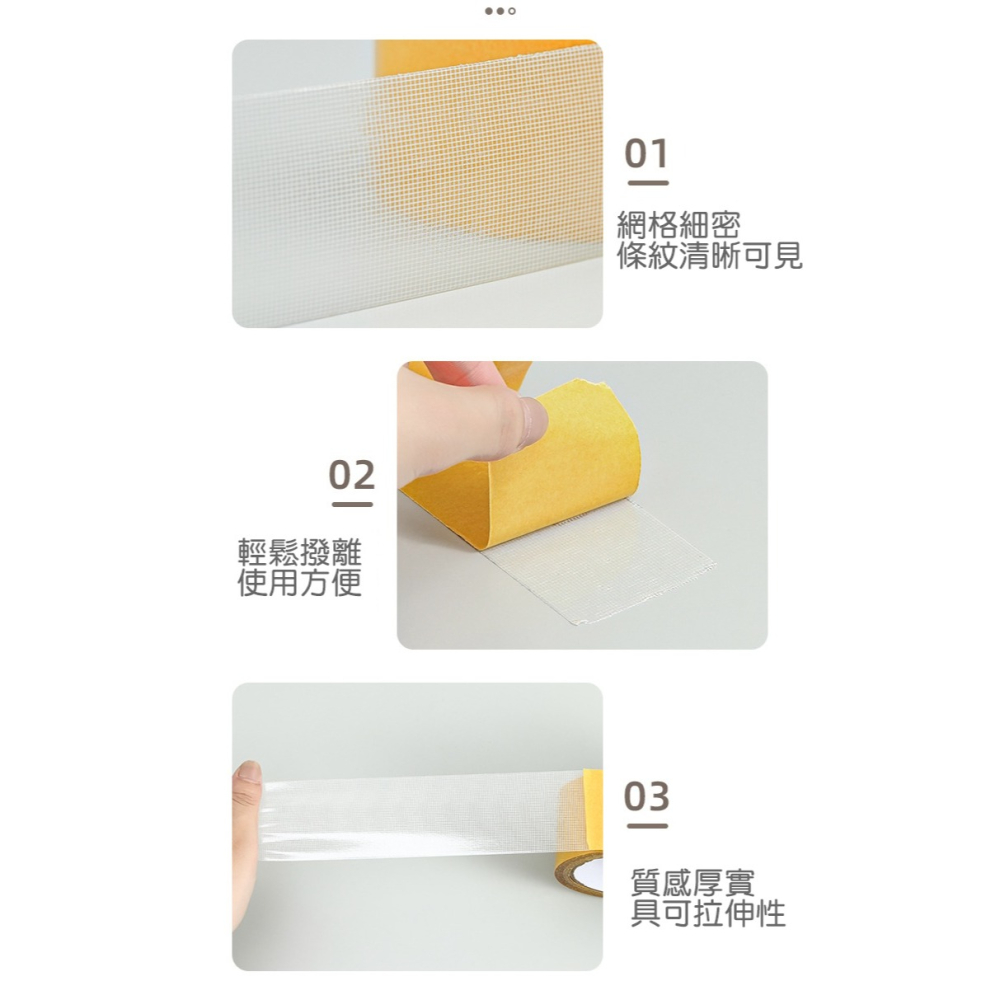 01

網格細密
條紋清晰可見

02

輕鬆撥離
使用方便

03

質感厚實
具可拉伸性