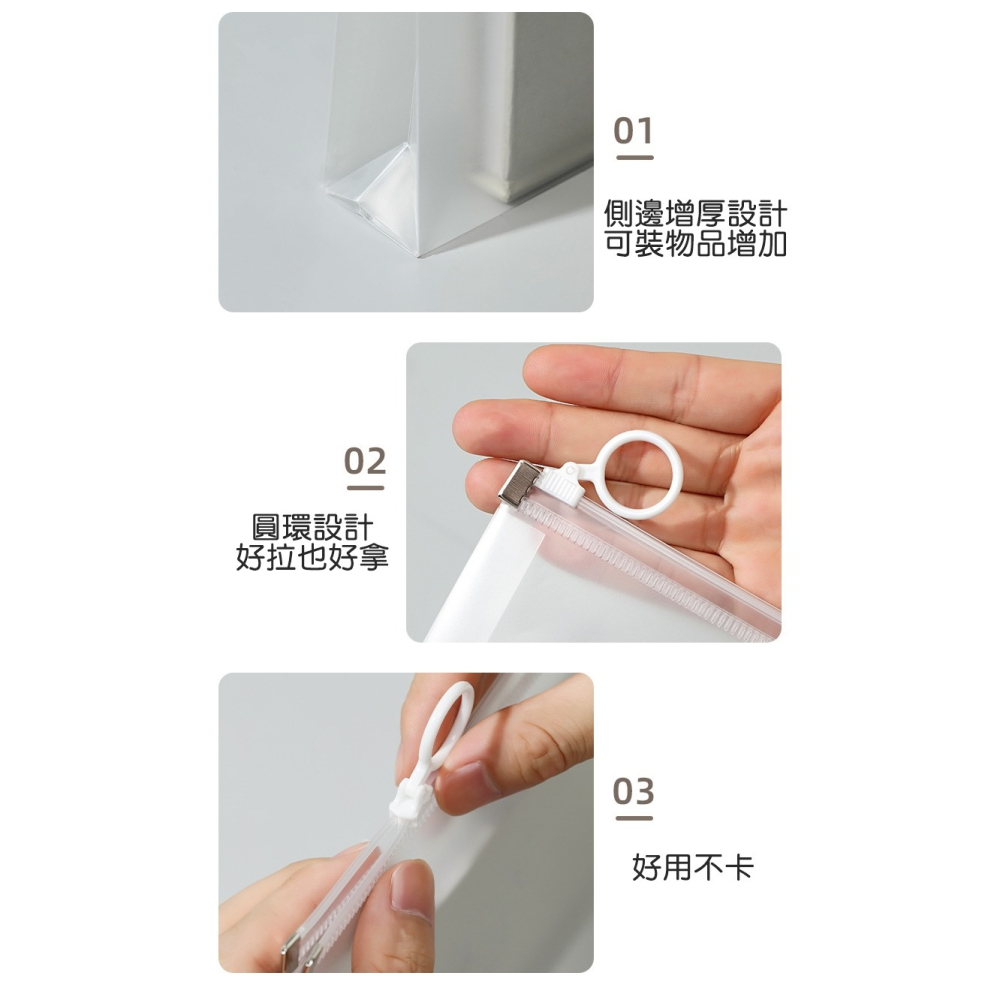 01

側邊增厚設計
可裝物品增加

02

圓環設計
好拉也好拿

03

好用不卡