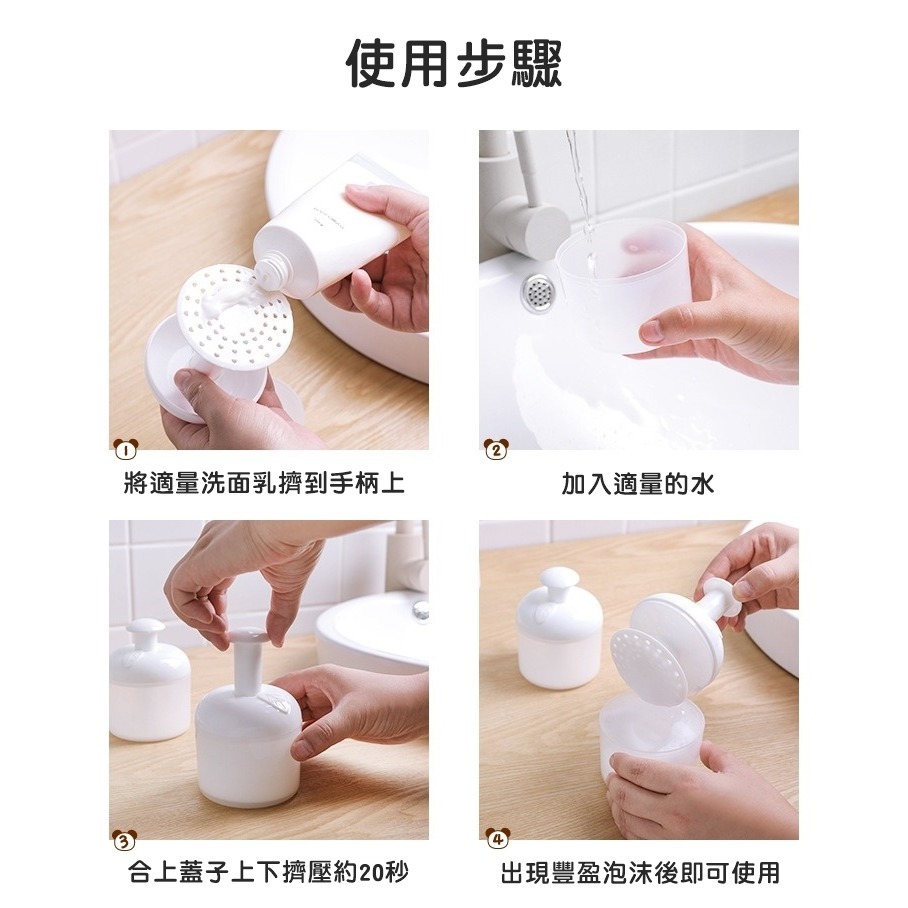 使用步驟

1
將適量洗面乳擠到手柄上

2
加入適量的水

3
合上蓋子上下擠壓約20秒

4
出現豐盈泡沫後即可使用